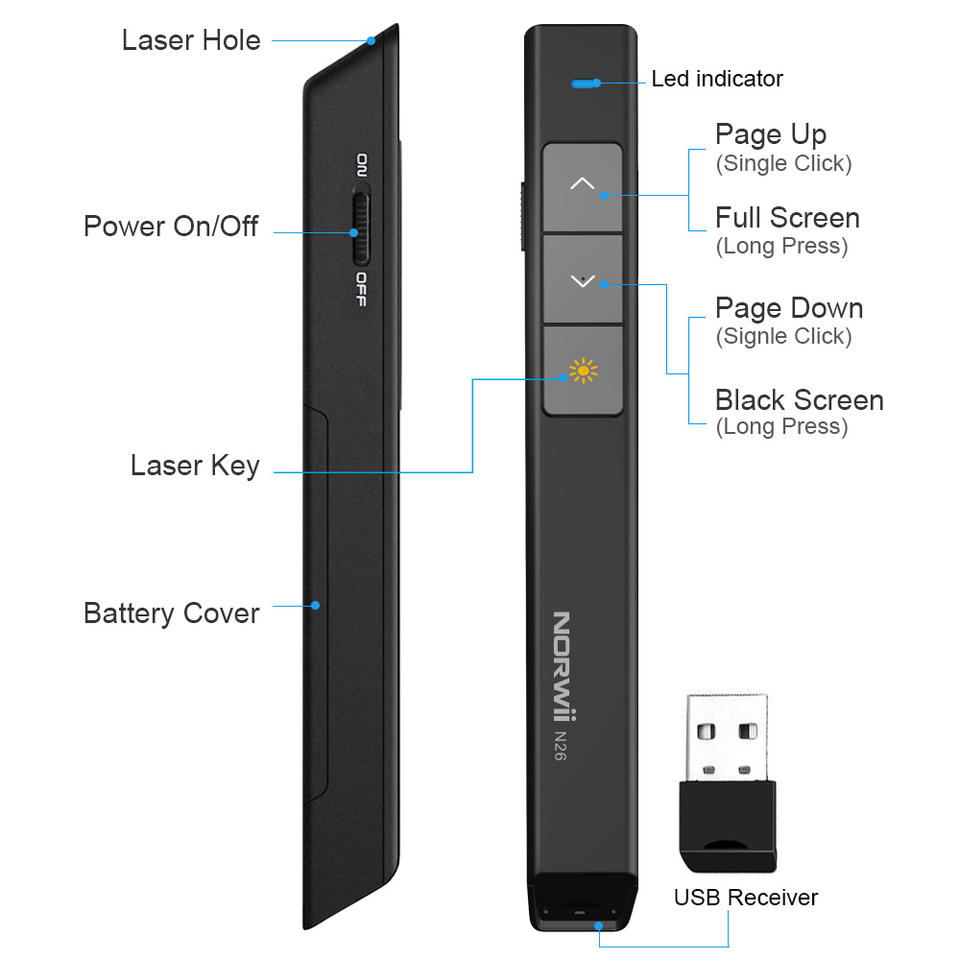 Laser Hole

ON

OFF

Power On/Off

Laser Key

Battery Cover

Led indicator

Page Up
(Single Click)

Full Screen
(Long Press)

Page Down
(Signle Click)

Black Screen
(Long Press)

NORWii N26

USB Receiver