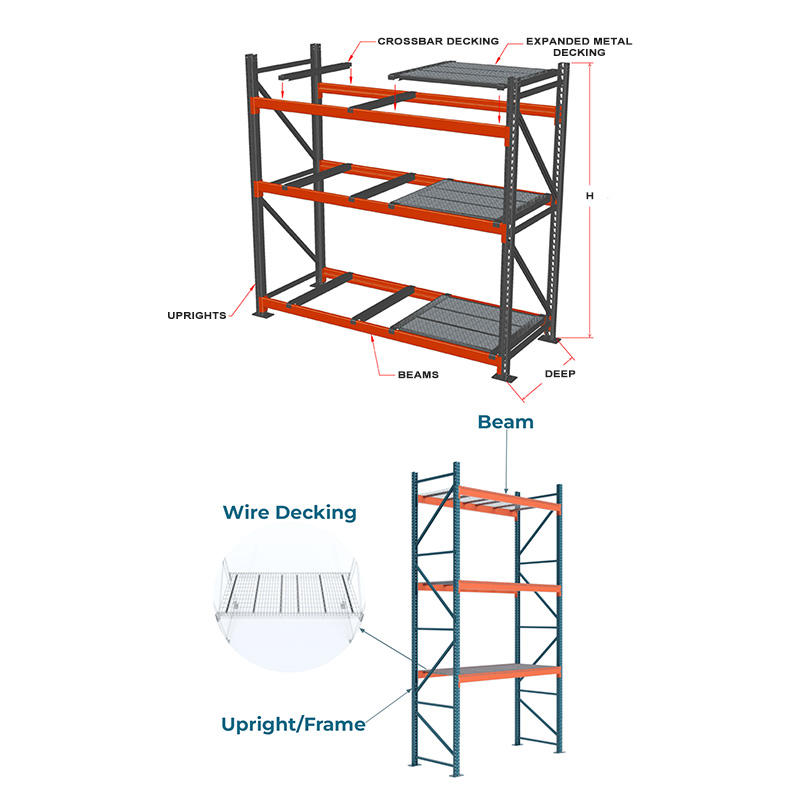 CROSSBAR DECKING

EXPANDED METAL DECKING

H

UPRIGHTS

BEAMS

DEEP

Beam

Wire Decking

Upright/Frame