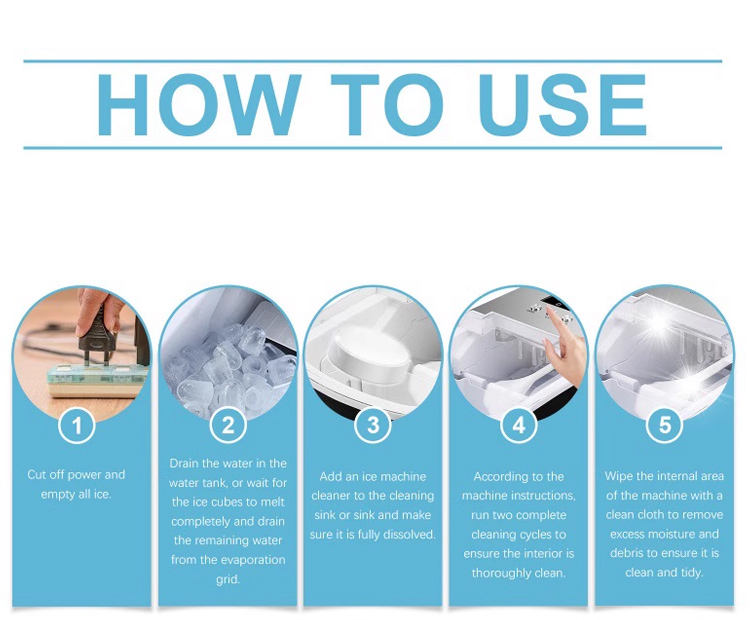 HOW TO USE

1

Cut off power and empty all ice.

2

Drain the water in the water tank, or wait for the ice cubes to melt completely and drain the remaining water from the evaporation grid.

3

Add an ice machine cleaner to the cleaning sink or sink and make sure it is fully dissolved.

4

According to the machine instructions, run two complete cleaning cycles to ensure the interior is thoroughly clean.

5

Wipe the internal area of the machine with a clean cloth to remove excess moisture and debris to ensure it is clean and tidy.