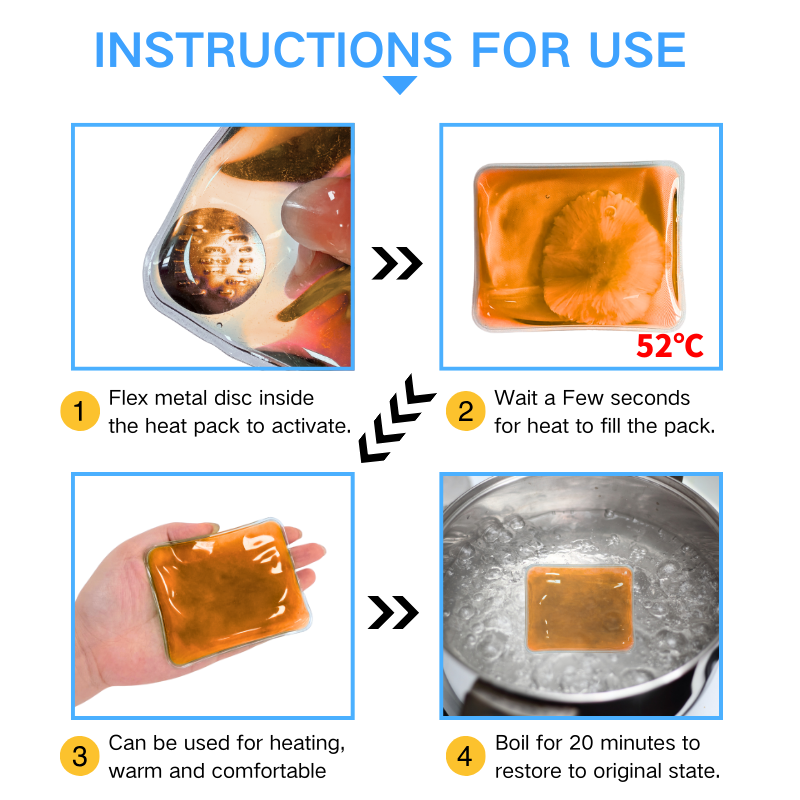 INSTRUCTIONS FOR USE

52℃

1 Flex metal disc inside the heat pack to activate.

2 Wait a Few seconds for heat to fill the pack.

3 Can be used for heating, warm and comfortable

4 Boil for 20 minutes to restore to original state.