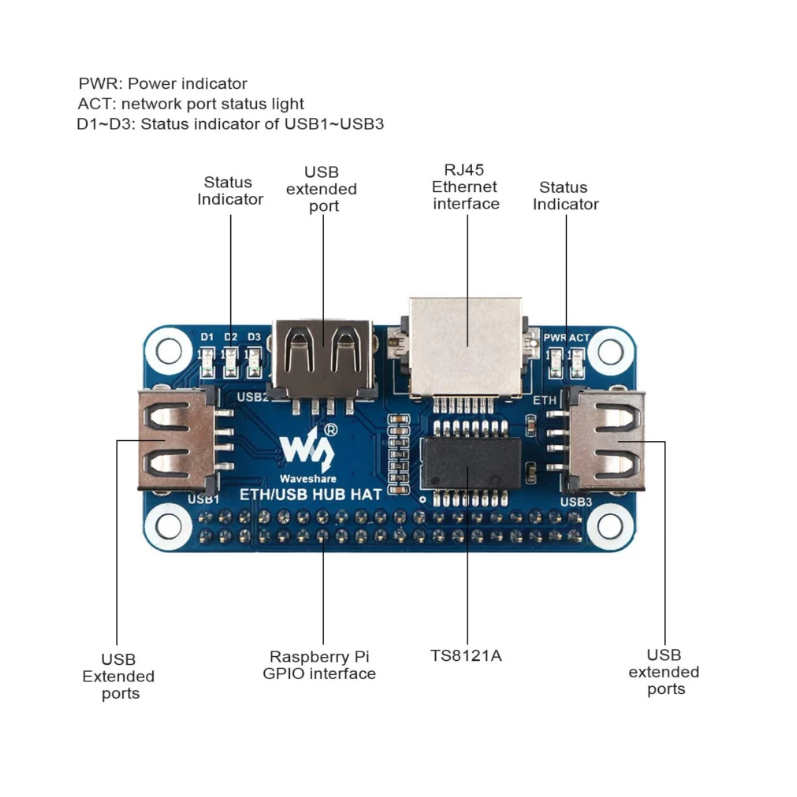 PWR: Power indicator
ACT: network port status light
D1~D3: Status indicator of USB1~USB3

Status Indicator

USB extended port

RJ45 Ethernet interface

Status Indicator

D1 D2 D3

PWR ACT

USB2

ETH

Waveshare

ETH/USB HUB HAT

USB1

USB3

USB Extended ports

Raspberry Pi GPIO interface

TS8121A

USB extended ports