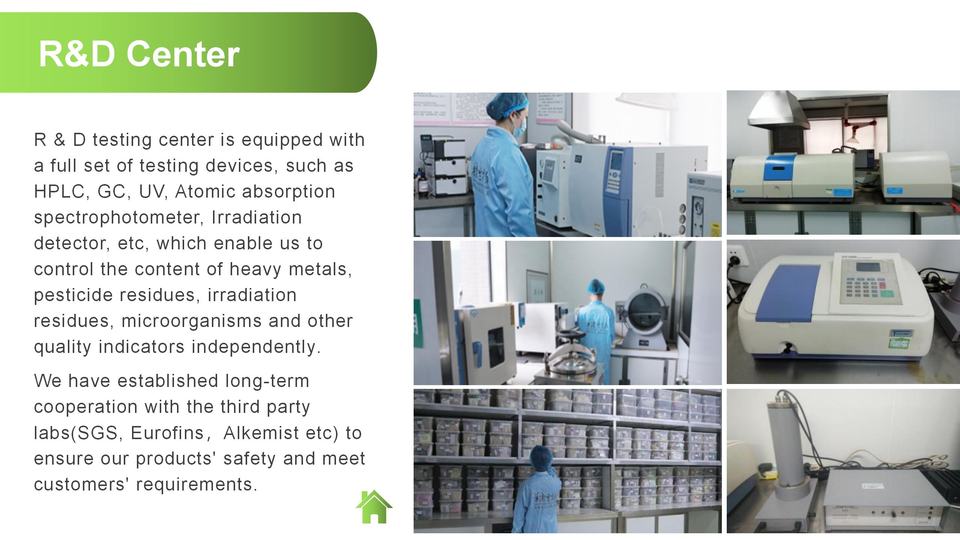 R&D Center

R & D testing center is equipped with a full set of testing devices, such as HPLC, GC, UV, Atomic absorption spectrophotometer, Irradiation detector, etc, which enable us to control the content of heavy metals, pesticide residues, irradiation residues, microorganisms and other quality indicators independently.

We have established long-term cooperation with the third party labs(SGS, Eurofins， Alkemist etc) to ensure our products' safety and meet customers' requirements.