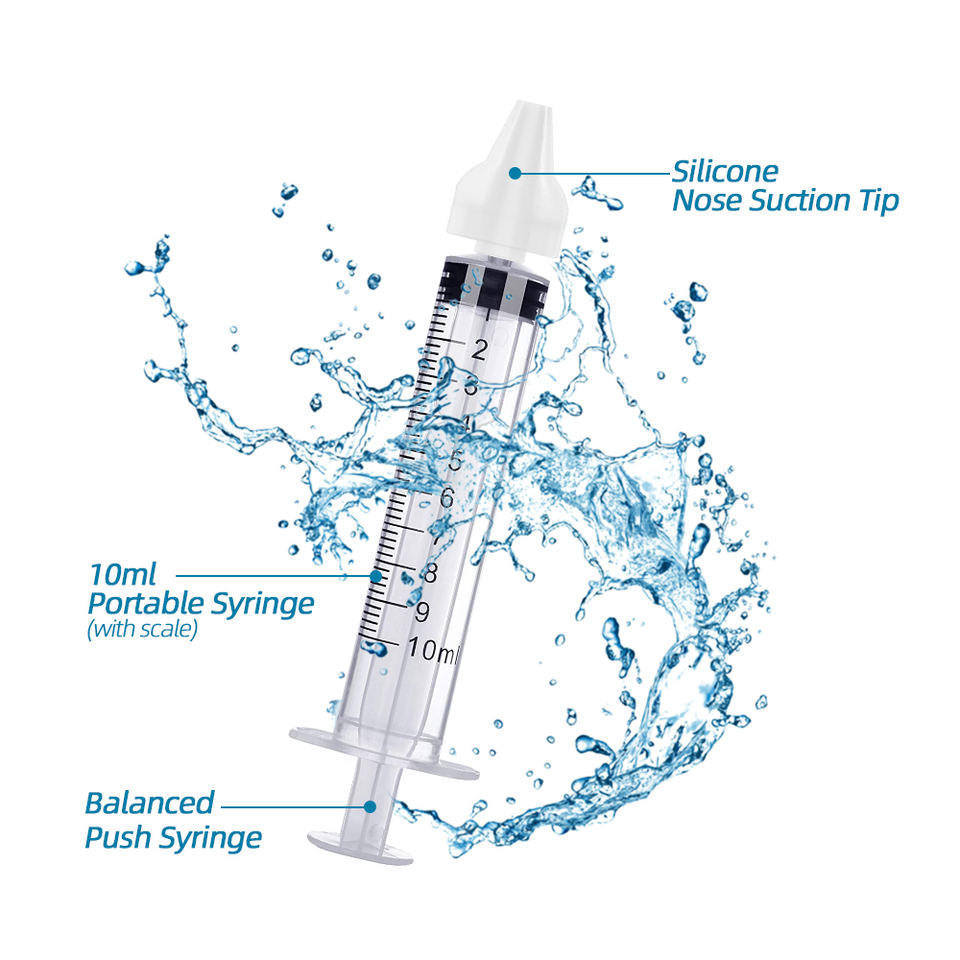 Silicone
Nose Suction Tip

2
3
4
5
6
7
8
9
10ml

10ml
Portable Syringe
(with scale)

Balanced
Push Syringe