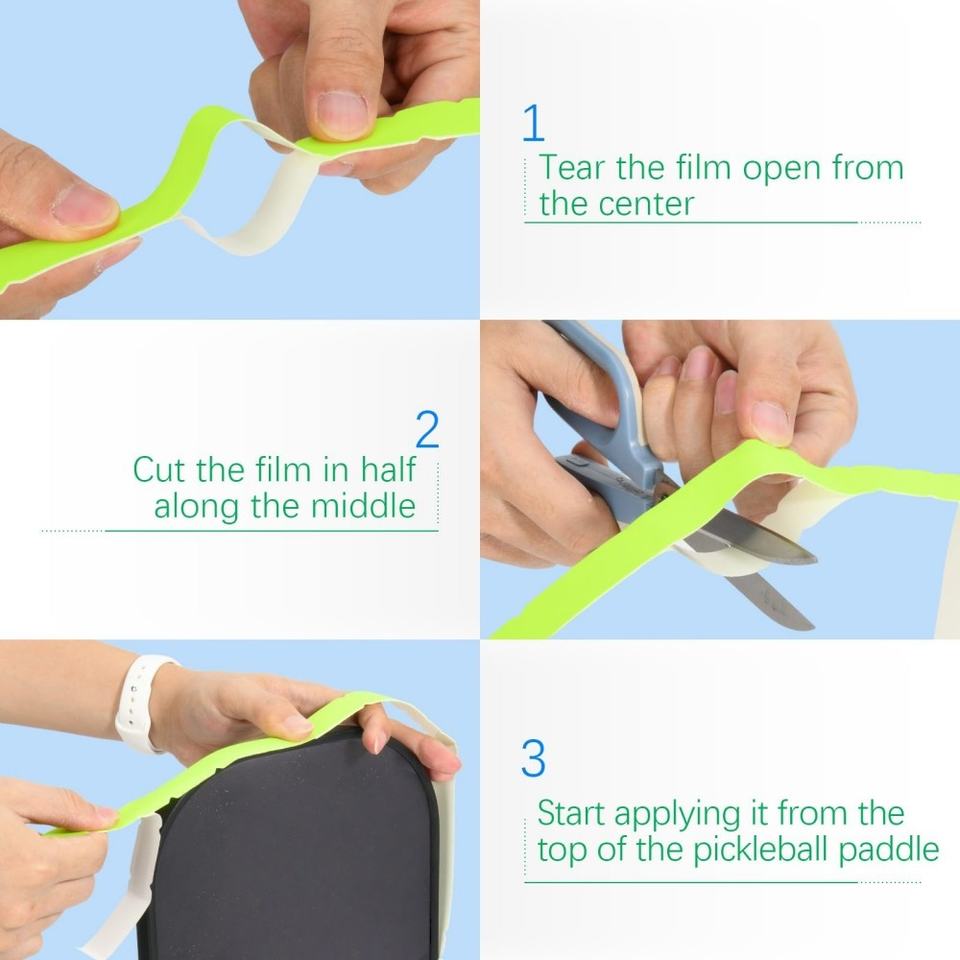 1
Tear the film open from the center

2
Cut the film in half along the middle

3
Start applying it from the top of the pickleball paddle