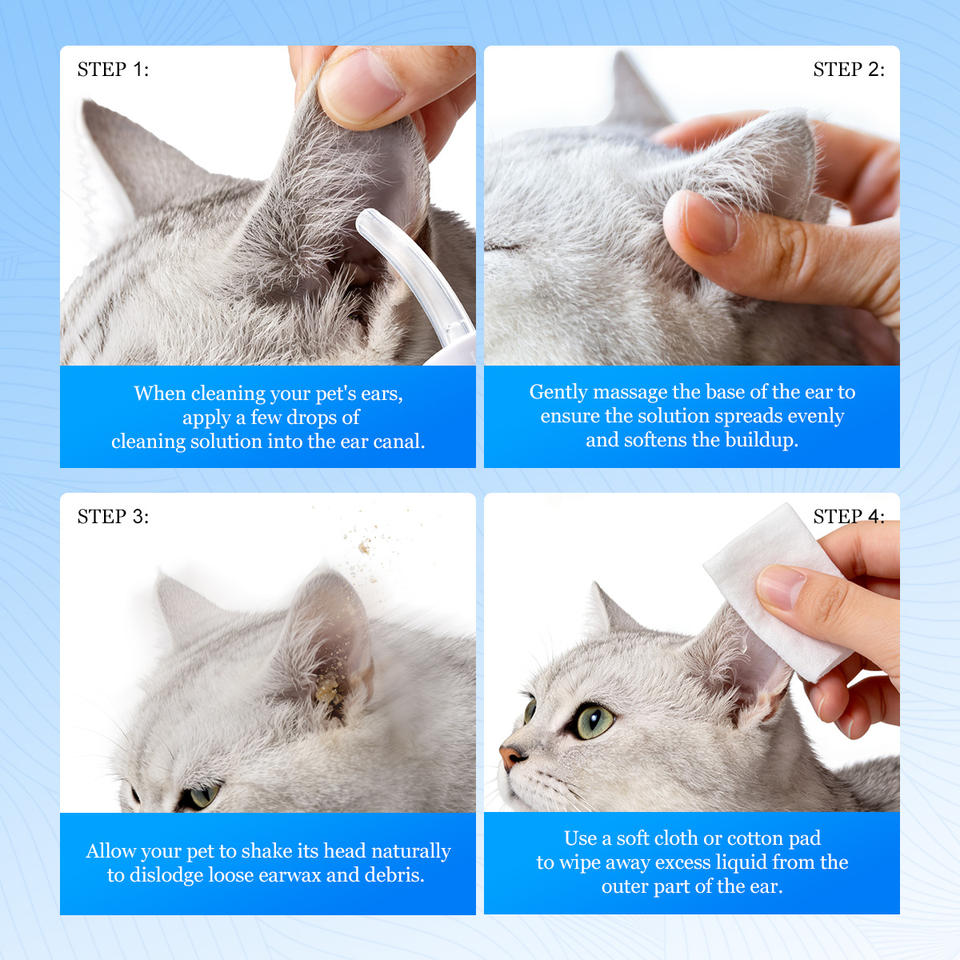 STEP 1:

When cleaning your pet's ears, apply a few drops of cleaning solution into the ear canal.

STEP 2:

Gently massage the base of the ear to ensure the solution spreads evenly and softens the buildup.

STEP 3:

Allow your pet to shake its head naturally to dislodge loose earwax and debris.

STEP 4:

Use a soft cloth or cotton pad to wipe away excess liquid from the outer part of the ear.