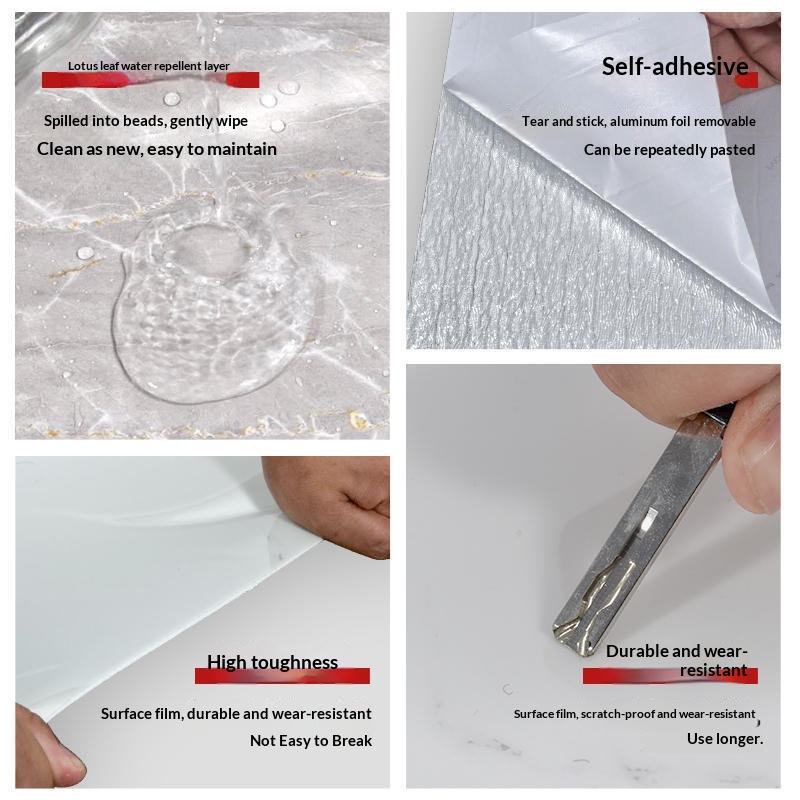 Lotus leaf water repellent layer

Spilled into beads, gently wipe

Clean as new, easy to maintain

Self-adhesive

Tear and stick, aluminum foil removable

Can be repeatedly pasted

High toughness

Surface film, durable and wear-resistant

Not Easy to Break

Durable and wear-resistant

Surface film, scratch-proof and wear-resistant

Use longer.