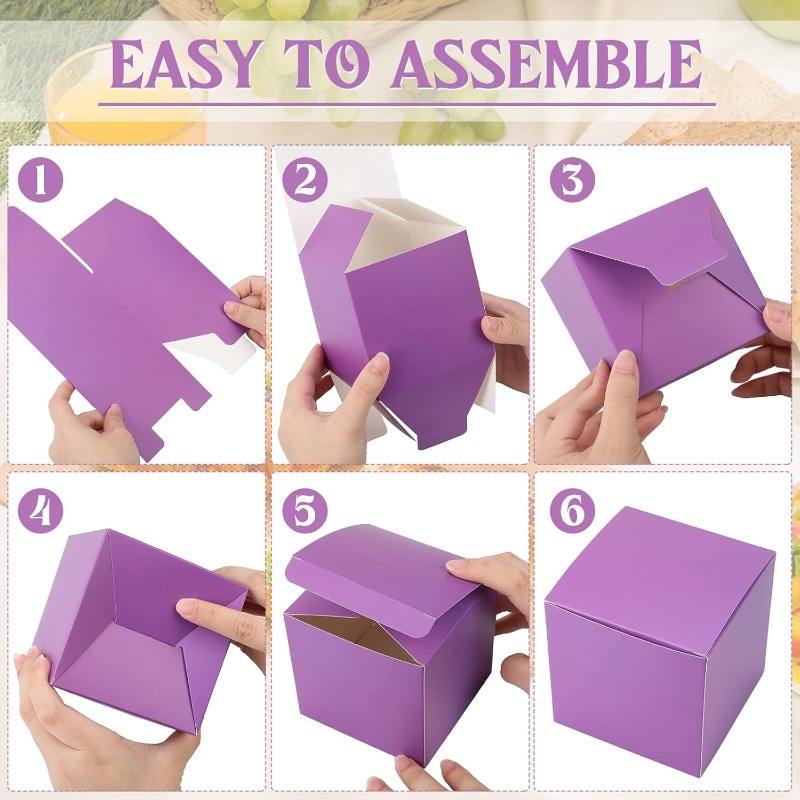 EASY TO ASSEMBLE

1

2

3

4

5

6