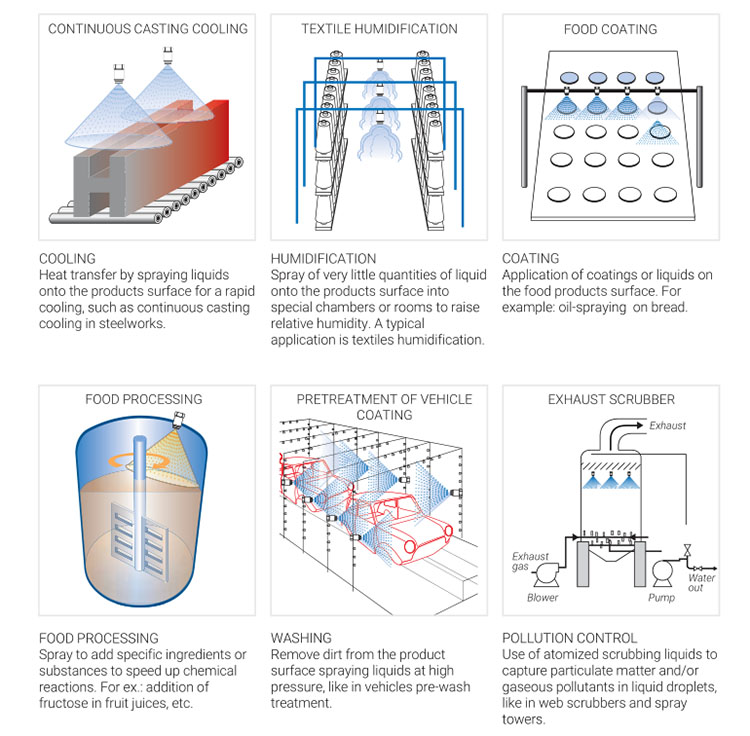 CONTINUOUS CASTING COOLING

COOLING
Heat transfer by spraying liquids onto the products surface for a rapid cooling, such as continuous casting cooling in steelworks.

TEXTILE HUMIDIFICATION

HUMIDIFICATION
Spray of very little quantities of liquid onto the products surface into special chambers or rooms to raise relative humidity. A typical application is textiles humidification.

FOOD COATING

COATING
Application of coatings or liquids on the food products surface. For example: oil-spraying on bread.

FOOD PROCESSING

FOOD PROCESSING
Spray to add specific ingredients or substances to speed up chemical reactions. For ex.: addition of fructose in fruit juices, etc.

PRETREATMENT OF VEHICLE COATING

WASHING
Remove dirt from the product surface spraying liquids at high pressure, like in vehicles pre-wash treatment.

EXHAUST SCRUBBER

Exhaust
Exhaust gas
Blower
Pump
Water out

POLLUTION CONTROL
Use of atomized scrubbing liquids to capture particulate matter and/or gaseous pollutants in liquid droplets, like in web scrubbers and spray towers.