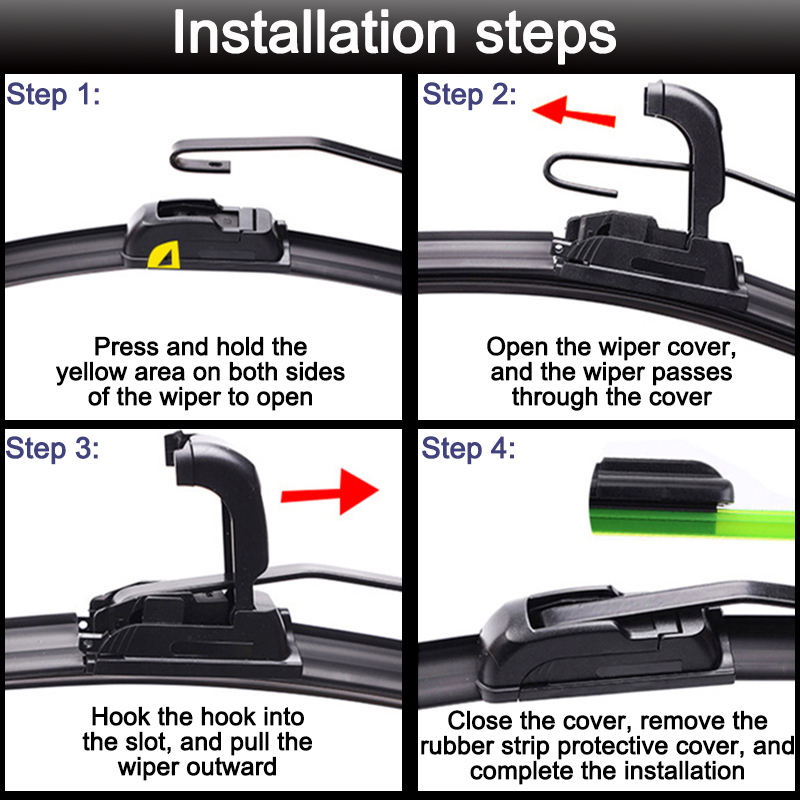 Installation steps

Step 1:

Press and hold the yellow area on both sides of the wiper to open

Step 2:

Open the wiper cover, and the wiper passes through the cover

Step 3:

Hook the hook into the slot, and pull the wiper outward

Step 4:

Close the cover, remove the rubber strip protective cover, and complete the installation