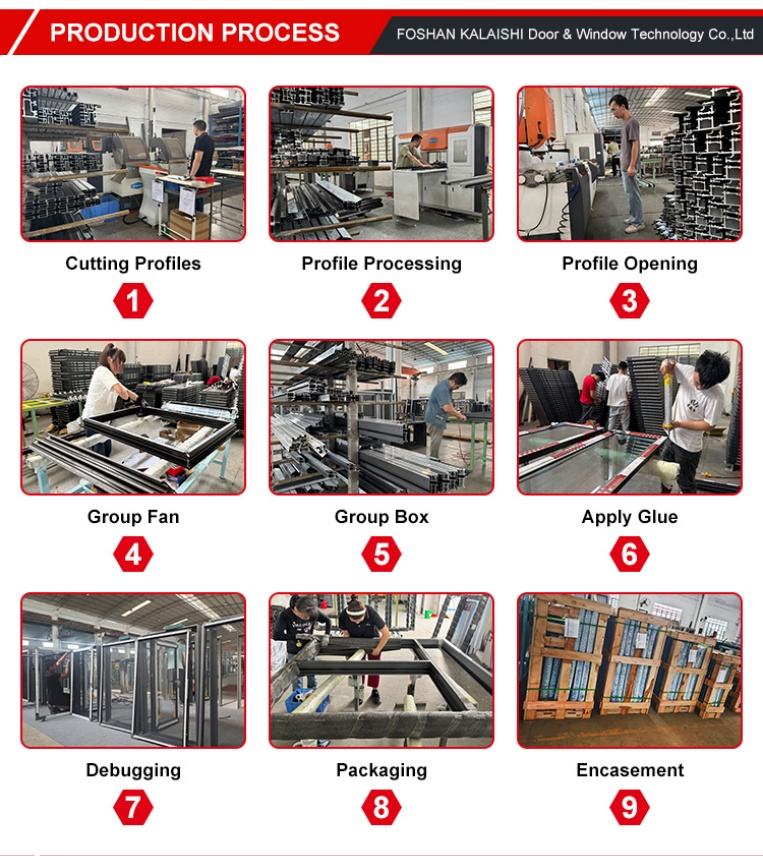 PRODUCTION PROCESS

FOSHAN KALAISHI Door & Window Technology Co.,Ltd

Cutting Profiles

1

Profile Processing

2

Profile Opening

3

Group Fan

4

Group Box

5

Apply Glue

6

Debugging

7

Packaging

8

Encasement

9