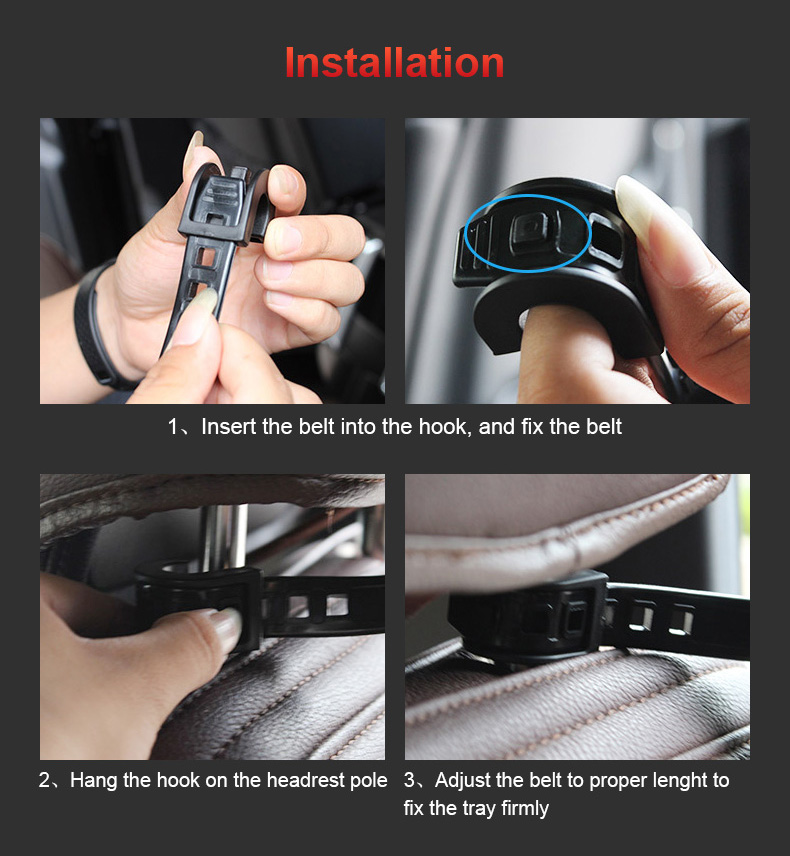 Installation

1、Insert the belt into the hook, and fix the belt

2、Hang the hook on the headrest pole

3、Adjust the belt to proper lenght to fix the tray firmly