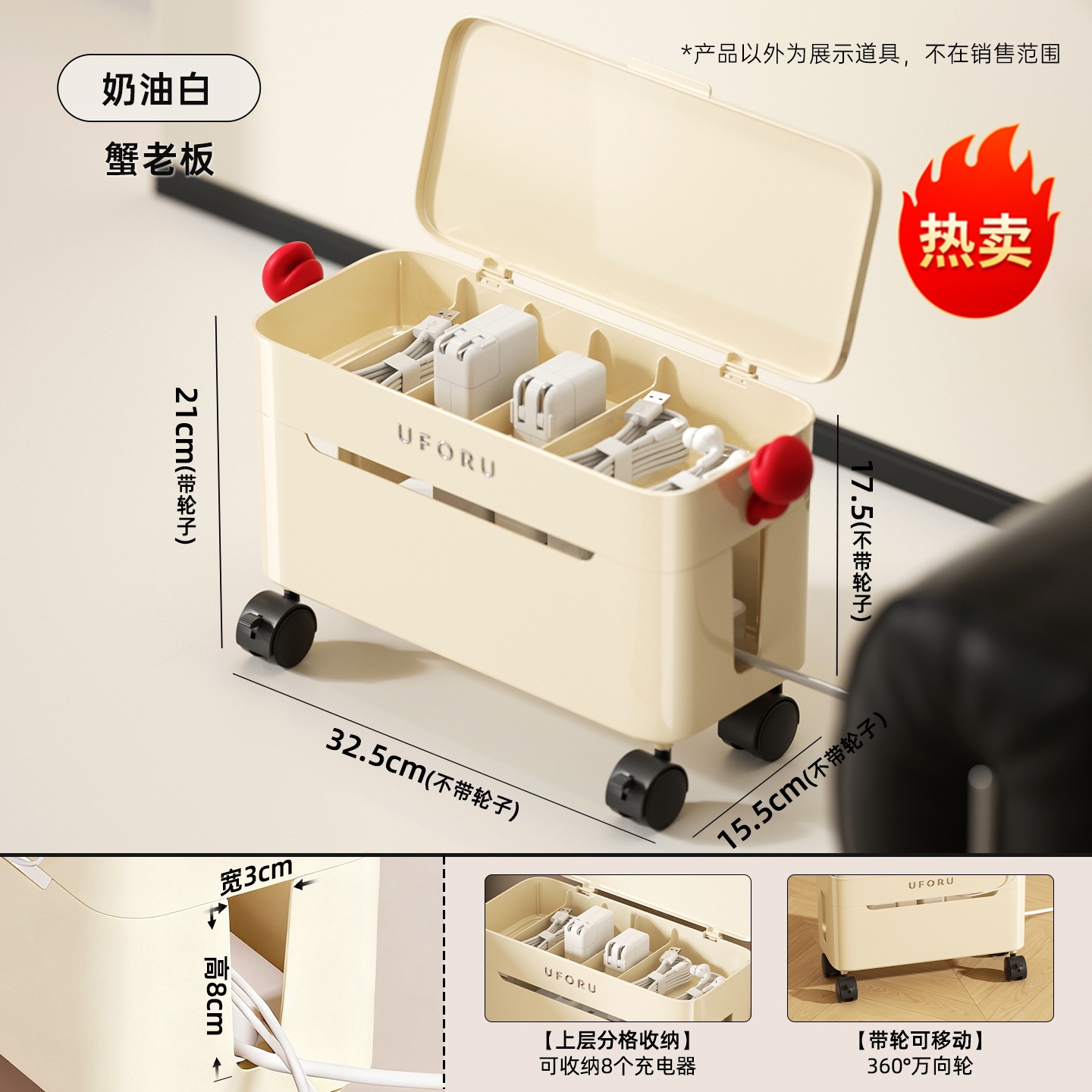 奶油白

蟹老板

*产品以外为展示道具，不在销售范围

热卖

UFORU

21cm(带轮子)

17.5(不带轮子)

32.5cm(不带轮子)

15.5cm(不带轮子)

宽3cm

高8cm

UFORU

【上层分格收纳】
可收纳8个充电器

UFORU

【带轮可移动】
360°万向轮