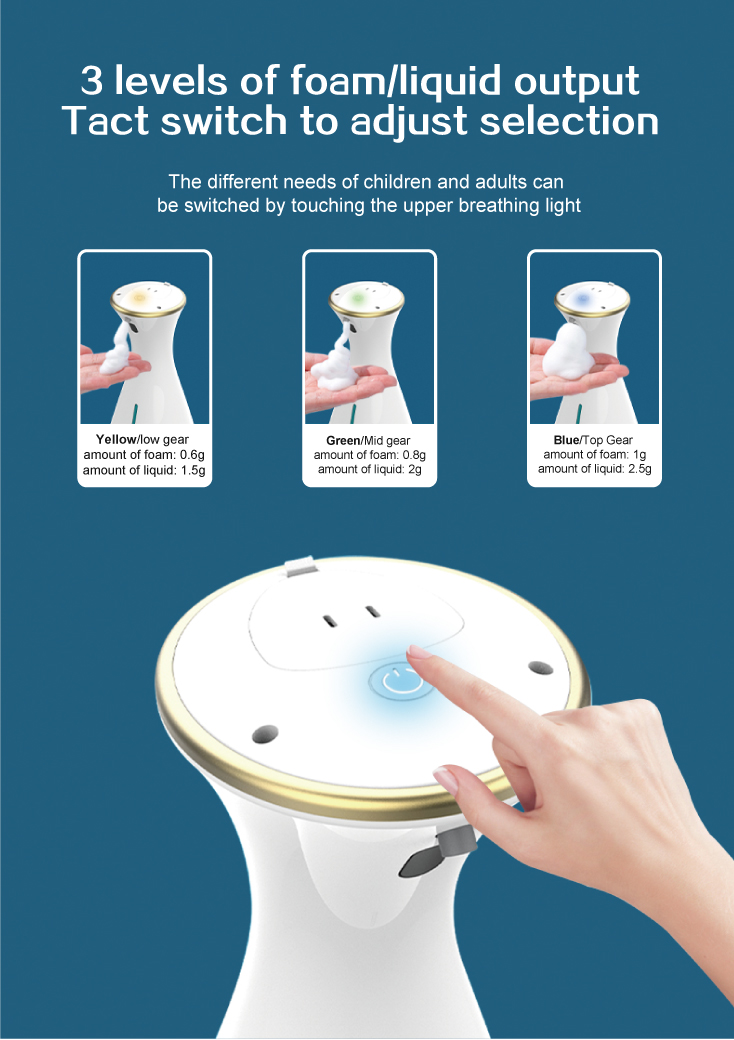 3 levels of foam/liquid output
Tact switch to adjust selection

The different needs of children and adults can be switched by touching the upper breathing light

Yellow/low gear
amount of foam: 0.6g
amount of liquid: 1.5g

Green/Mid gear
amount of foam: 0.8g
amount of liquid: 2g

Blue/Top Gear
amount of foam: 1g
amount of liquid: 2.5g