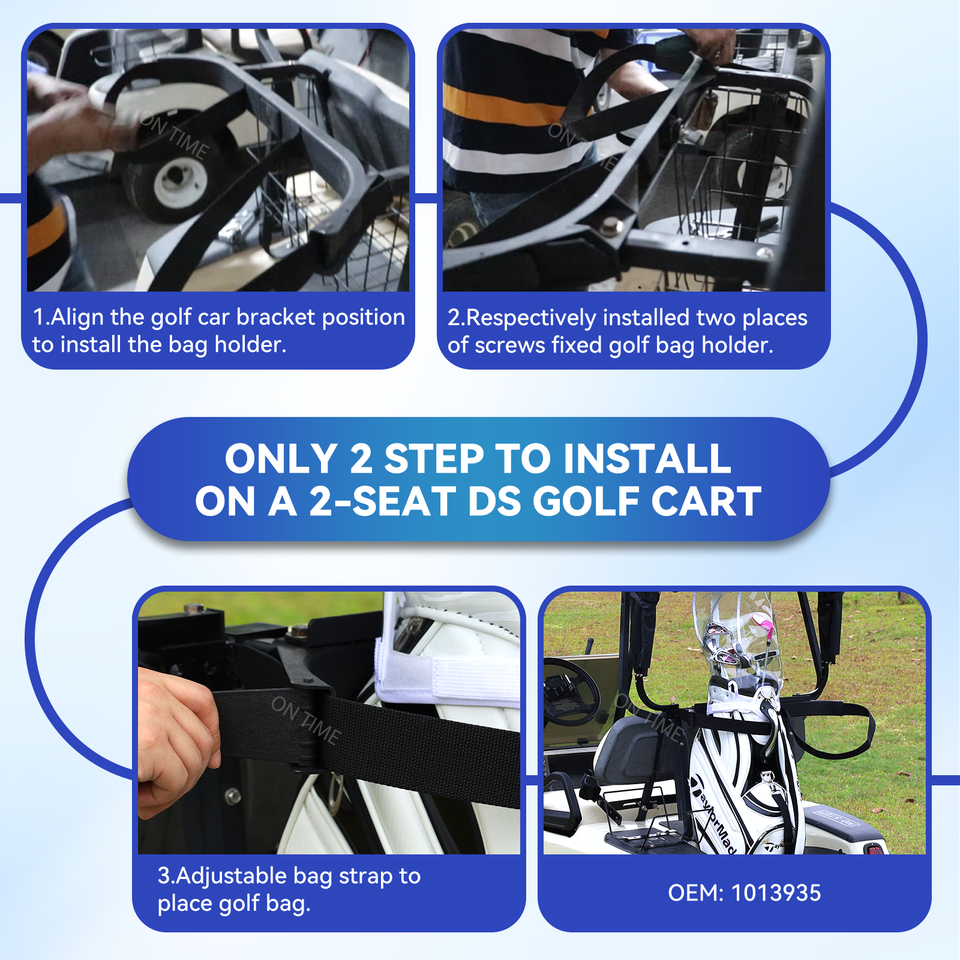 ON TIME

1.Align the golf car bracket position to install the bag holder.

ON TIME

2.Respectively installed two places of screws fixed golf bag holder.

ONLY 2 STEP TO INSTALL ON A 2-SEAT DS GOLF CART

ON TIME

3.Adjustable bag strap to place golf bag.

ON TIME

TaylorMade

OEM: 1013935