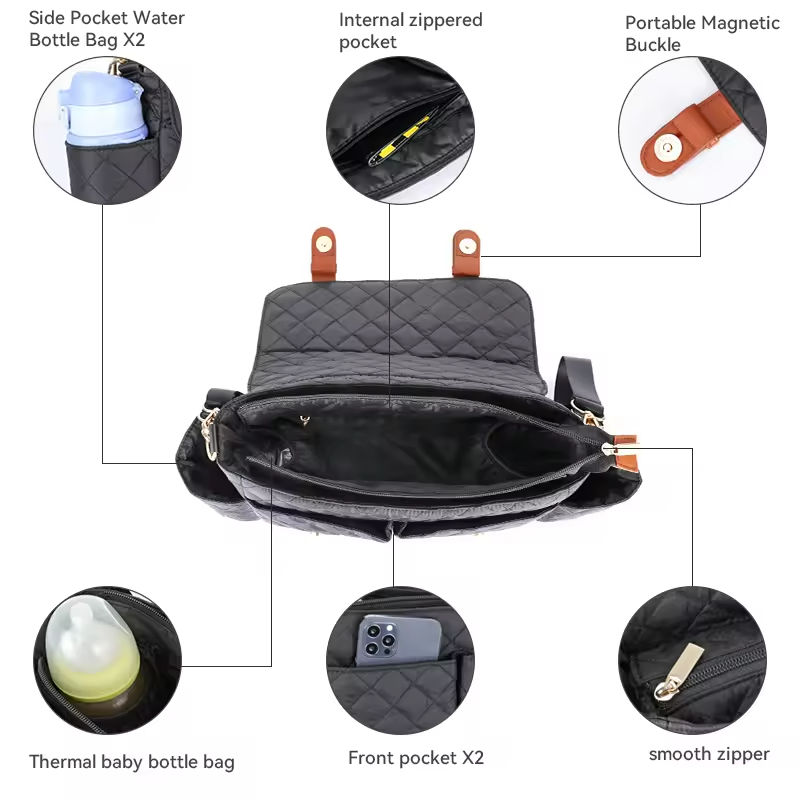 Side Pocket Water Bottle Bag X2

Internal zippered pocket

Portable Magnetic Buckle

Thermal baby bottle bag

Front pocket X2

smooth zipper