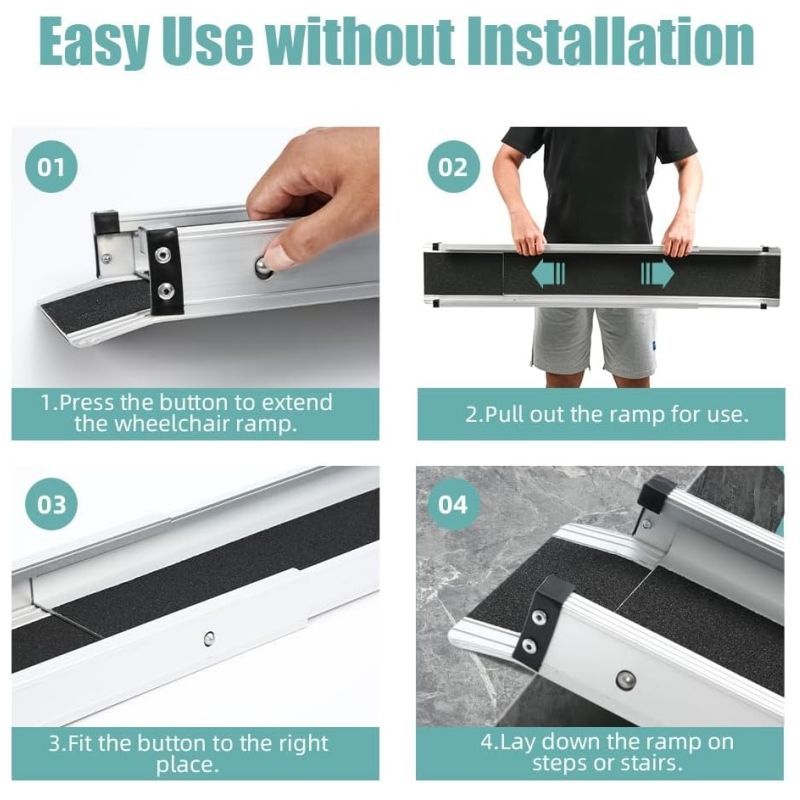 Easy Use without Installation

01

1.Press the button to extend the wheelchair ramp.

02

2.Pull out the ramp for use.

03

3.Fit the button to the right place.

04

4.Lay down the ramp on steps or stairs.