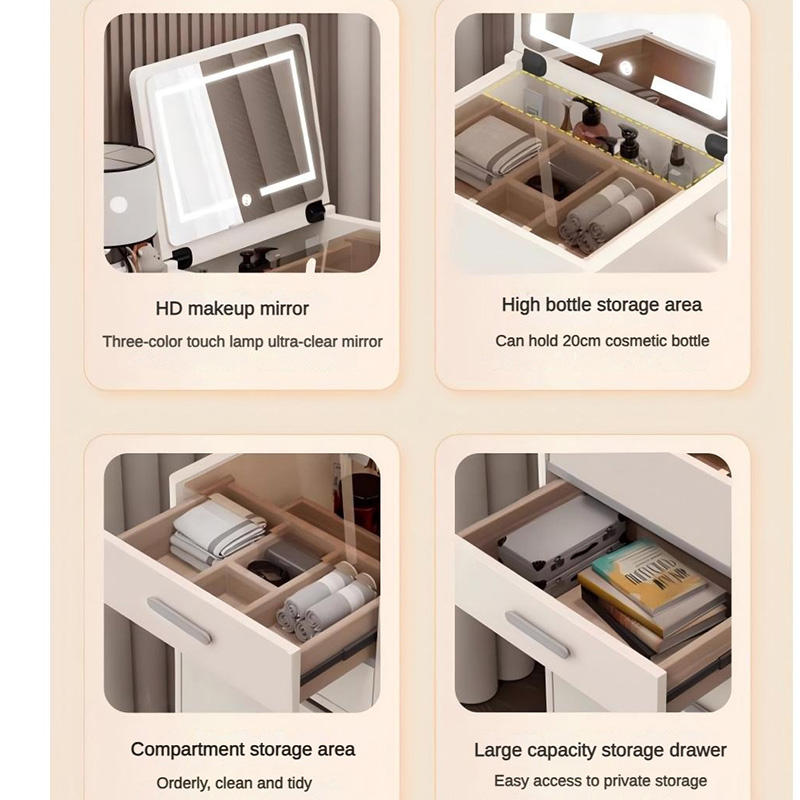 HD makeup mirror

Three-color touch lamp ultra-clear mirror

High bottle storage area

Can hold 20cm cosmetic bottle

Compartment storage area

Orderly, clean and tidy

Large capacity storage drawer

Easy access to private storage