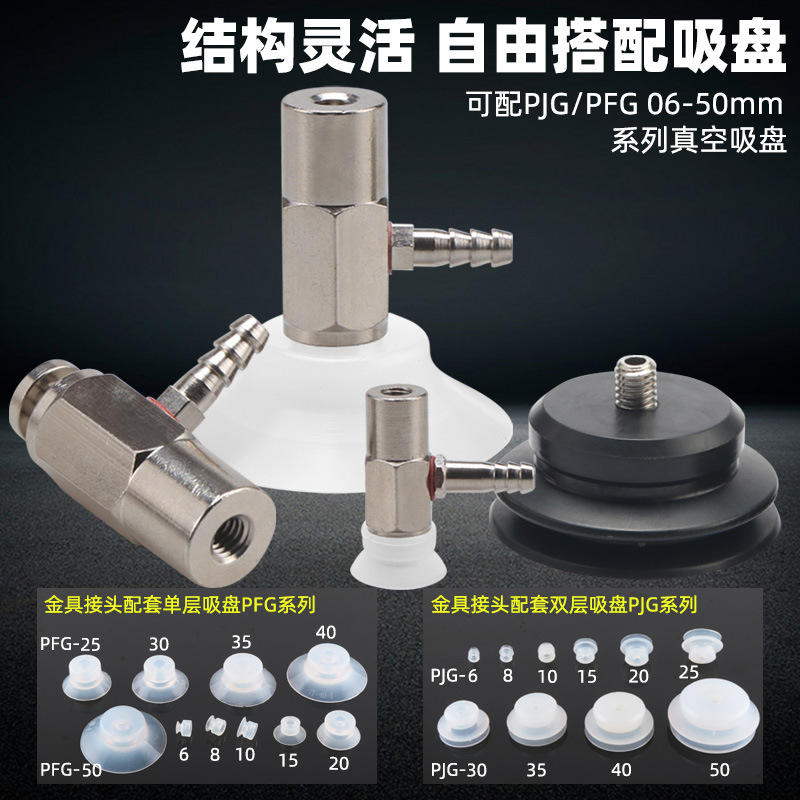 结构灵活 自由搭配吸盘

可配PJG/PFG 06-50mm
系列真空吸盘

金具接头配套单层吸盘PFG系列

PFG-25 30 35 40

PFG-50 6 8 10 15 20

金具接头配套双层吸盘PJG系列

PJG-6 8 10 15 20 25

PJG-30 35 40 50