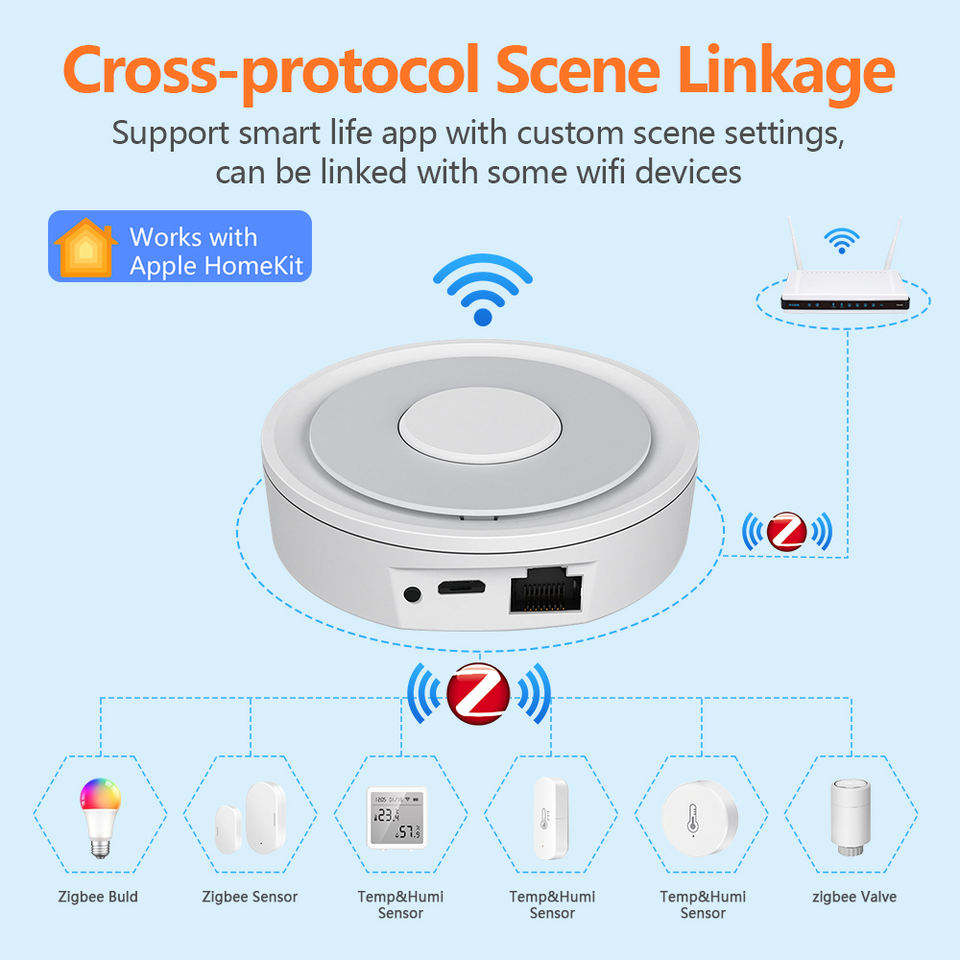 Cross-protocol Scene Linkage

Support smart life app with custom scene settings, can be linked with some wifi devices

Works with
Apple HomeKit

Zigbee Buld

Zigbee Sensor

Temp&Humi
Sensor

Temp&Humi
Sensor

Temp&Humi
Sensor

zigbee Valve