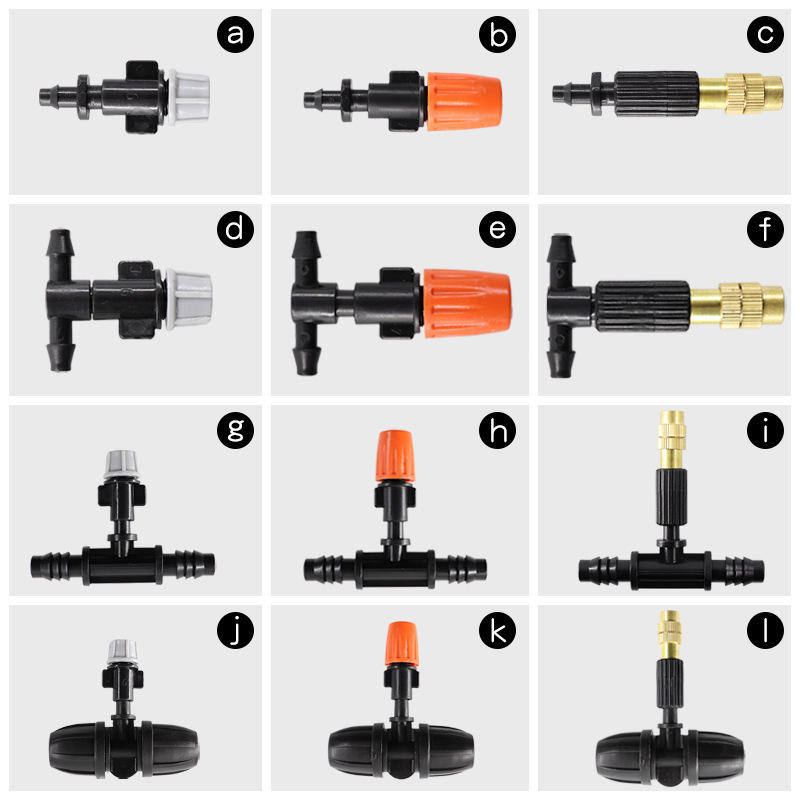 a
b
c
d
e
f
g
h
i
j
k
l