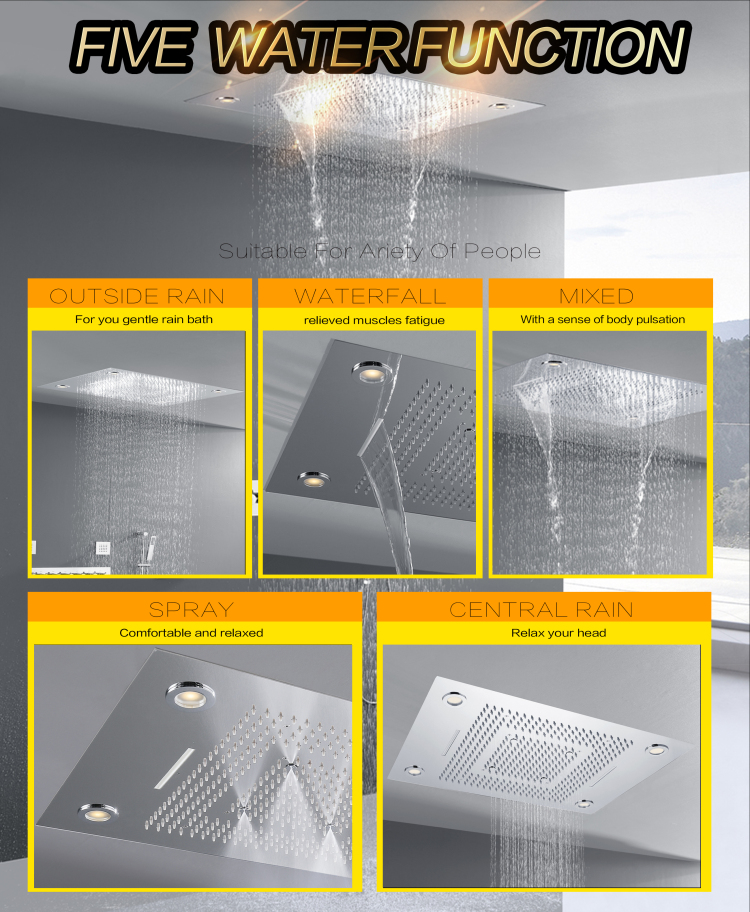 FIVE WATER FUNCTION

Suitable For Ariety Of People

OUTSIDE RAIN
For you gentle rain bath

WATERFALL
relieved muscles fatigue

MIXED
With a sense of body pulsation

SPRAY
Comfortable and relaxed

CENTRAL RAIN
Relax your head