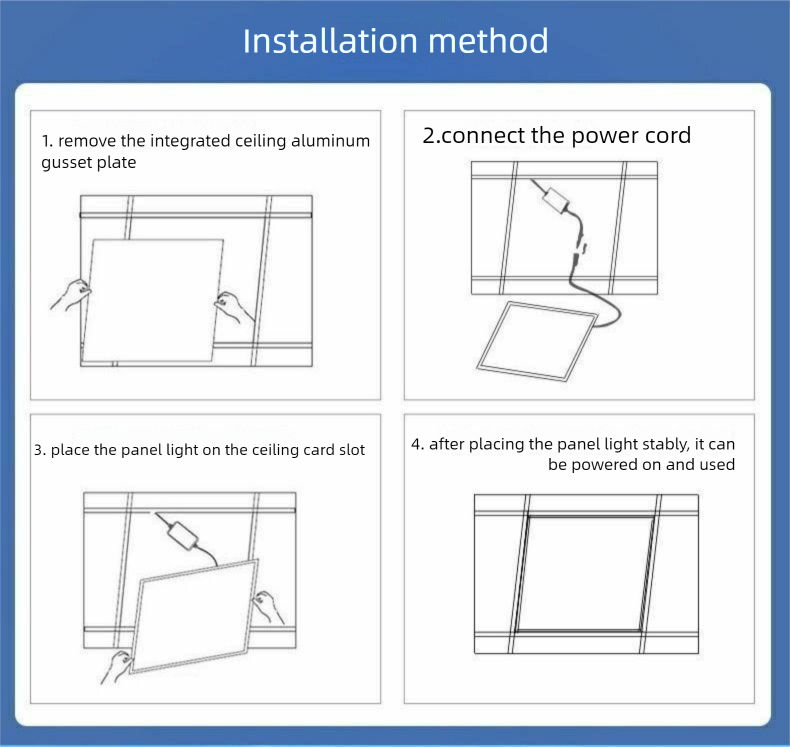 Installation method

1. remove the integrated ceiling aluminum gusset plate

2.connect the power cord

3. place the panel light on the ceiling card slot

4. after placing the panel light stably, it can be powered on and used