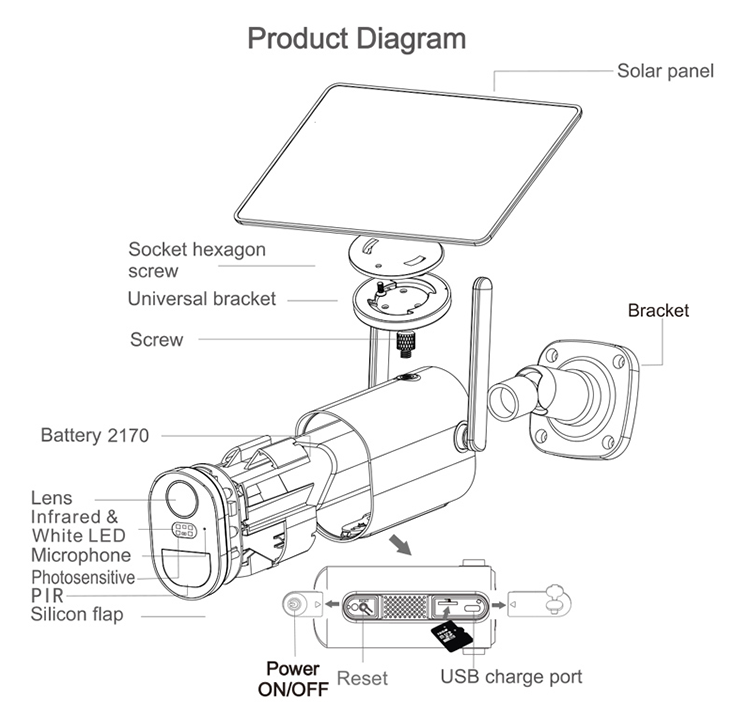 Product Diagram

Solar panel

Socket hexagon screw

Universal bracket

Screw

Bracket

Battery 2170

Lens

Infrared & White LED

Microphone

Photosensitive

PIR

Silicon flap

Power ON/OFF

Reset

USB charge port