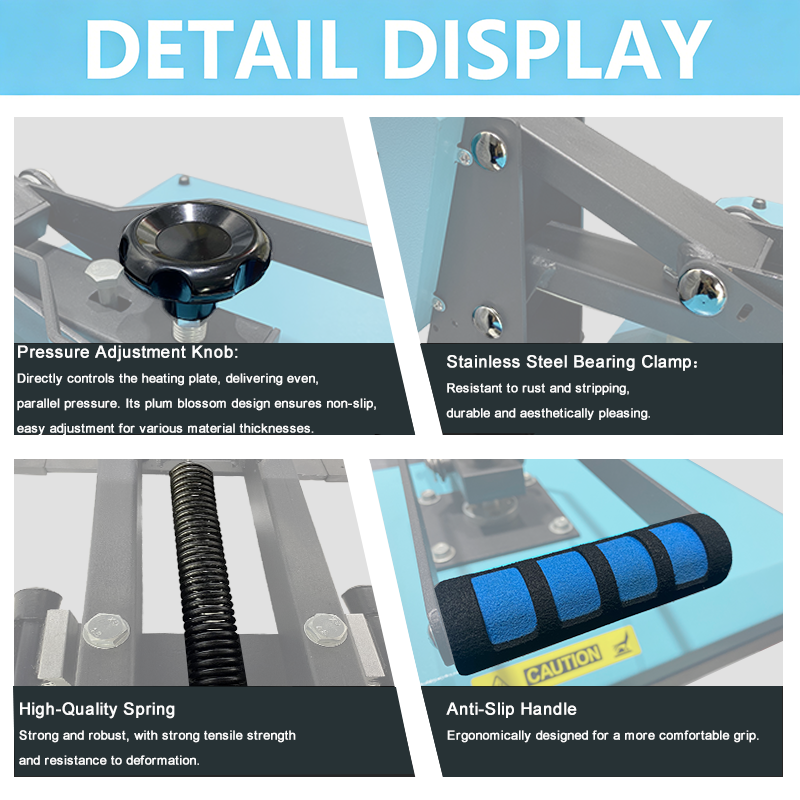 DETAIL DISPLAY

Pressure Adjustment Knob:
Directly controls the heating plate, delivering even, parallel pressure. Its plum blossom design ensures non-slip, easy adjustment for various material thicknesses.

Stainless Steel Bearing Clamp:
Resistant to rust and stripping, durable and aesthetically pleasing.

High-Quality Spring
Strong and robust, with strong tensile strength and resistance to deformation.

CAUTION

Anti-Slip Handle
Ergonomically designed for a more comfortable grip.