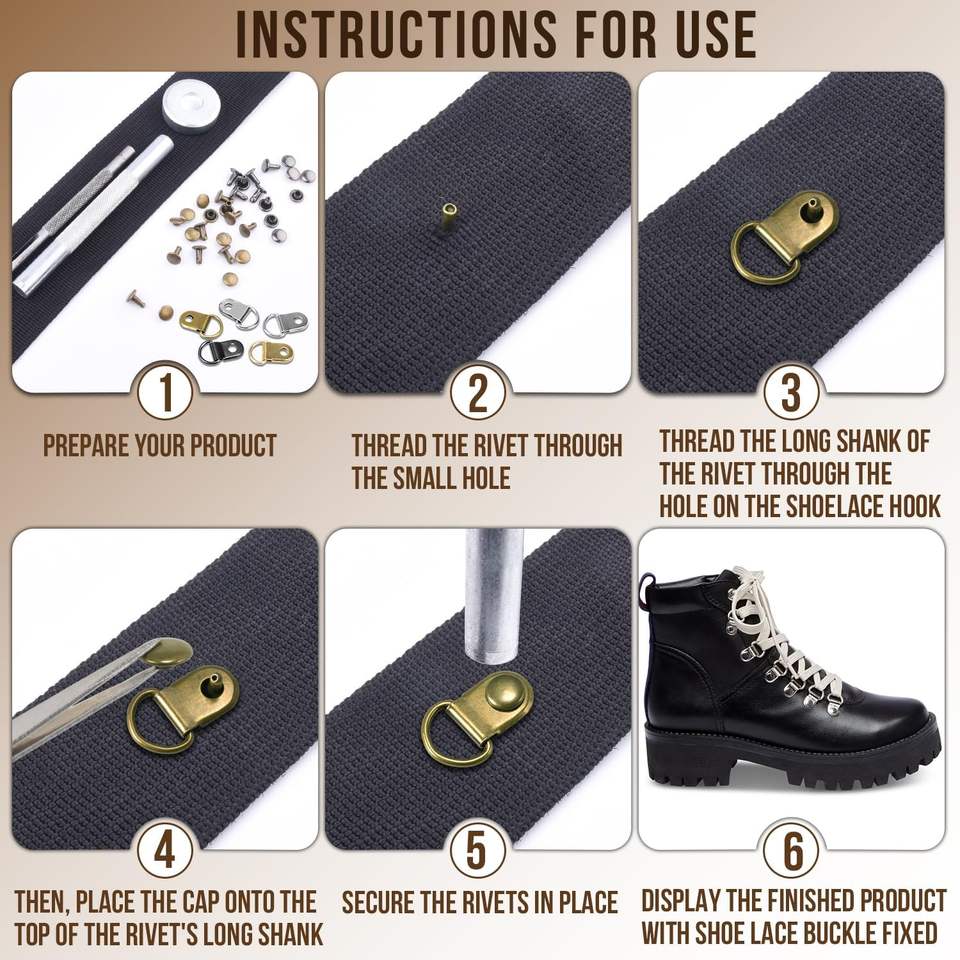 INSTRUCTIONS FOR USE

1

PREPARE YOUR PRODUCT

2

THREAD THE RIVET THROUGH THE SMALL HOLE

3

THREAD THE LONG SHANK OF THE RIVET THROUGH THE HOLE ON THE SHOELACE HOOK

4

THEN, PLACE THE CAP ONTO THE TOP OF THE RIVET'S LONG SHANK

5

SECURE THE RIVETS IN PLACE

6

DISPLAY THE FINISHED PRODUCT WITH SHOE LACE BUCKLE FIXED