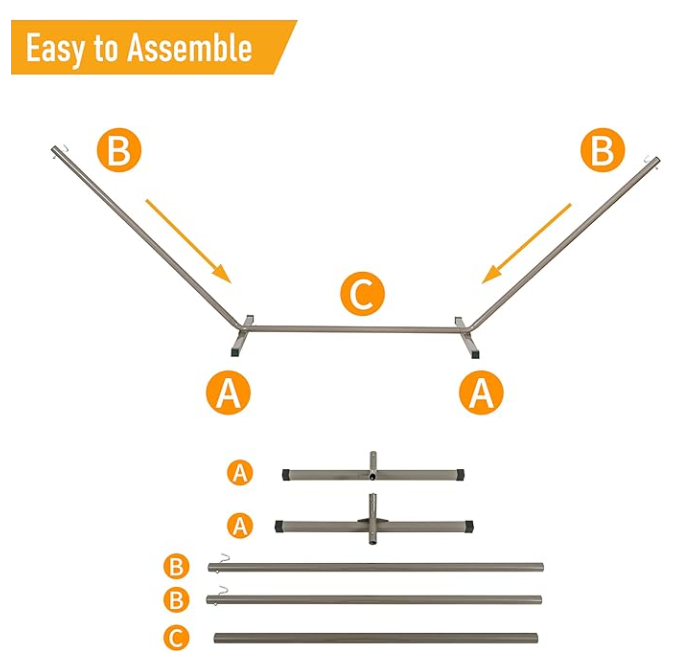 Easy to Assemble

B

B

C

A

A

A

A

B

B

C