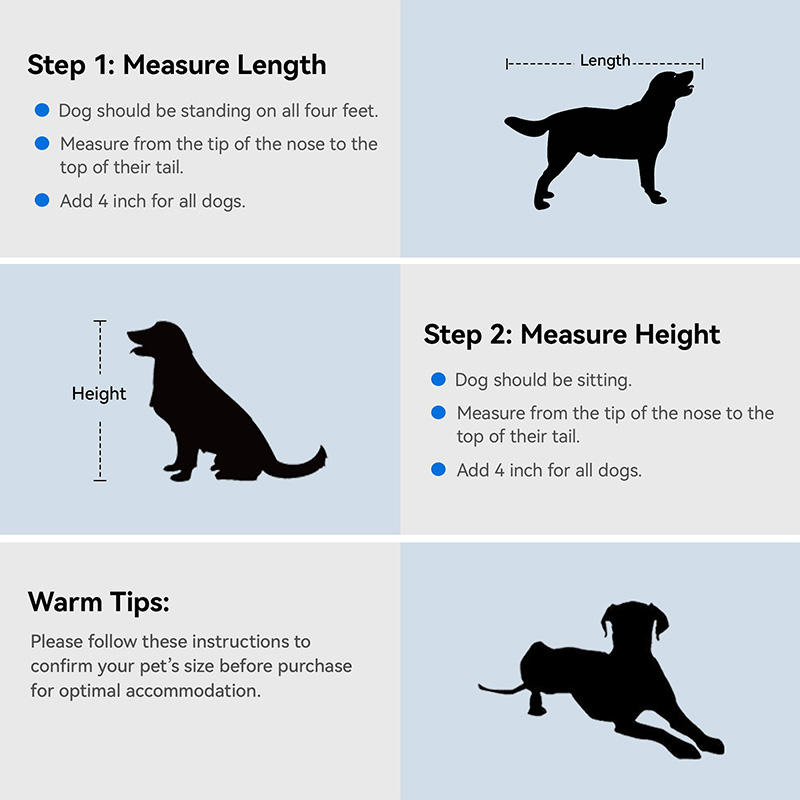 Step 1: Measure Length

Dog should be standing on all four feet.

Measure from the tip of the nose to the top of their tail.

Add 4 inch for all dogs.

Length

Height

Step 2: Measure Height

Dog should be sitting.

Measure from the tip of the nose to the top of their tail.

Add 4 inch for all dogs.

Warm Tips:

Please follow these instructions to confirm your pet's size before purchase for optimal accommodation.