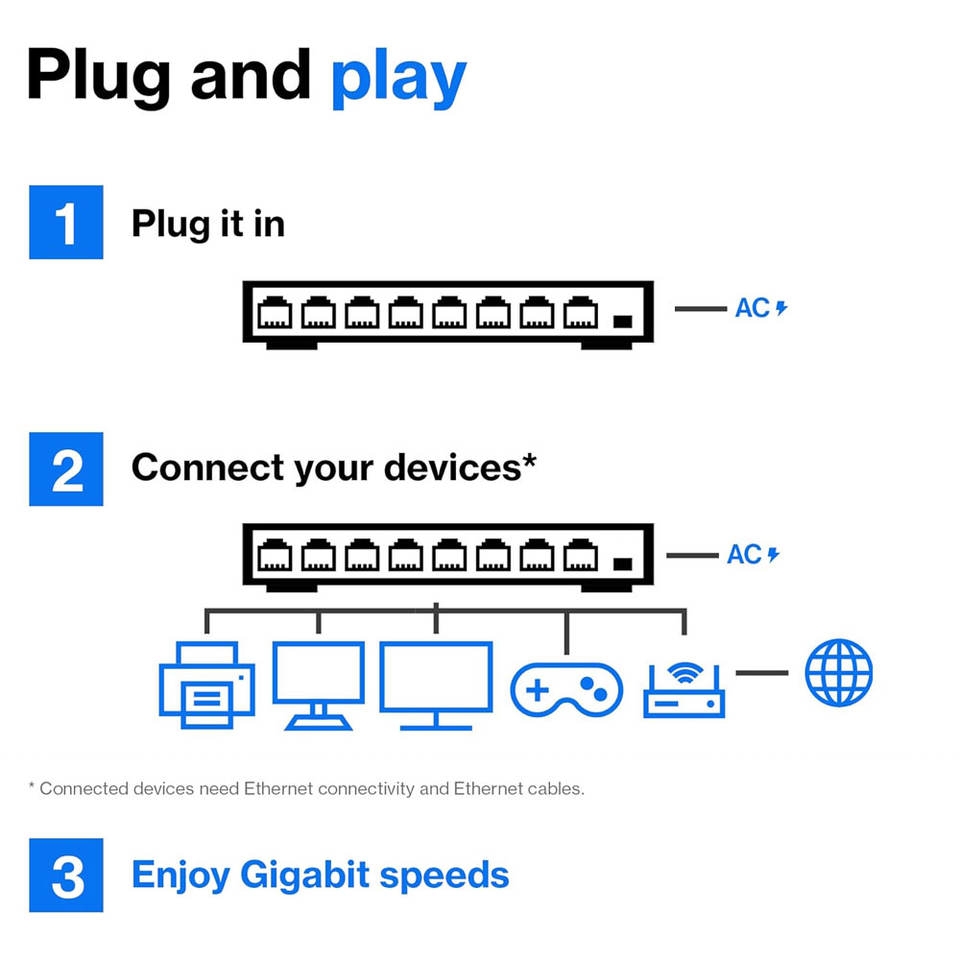 Plug and play

1 Plug it in

AC

2 Connect your devices*

AC

* Connected devices need Ethernet connectivity and Ethernet cables.

3 Enjoy Gigabit speeds