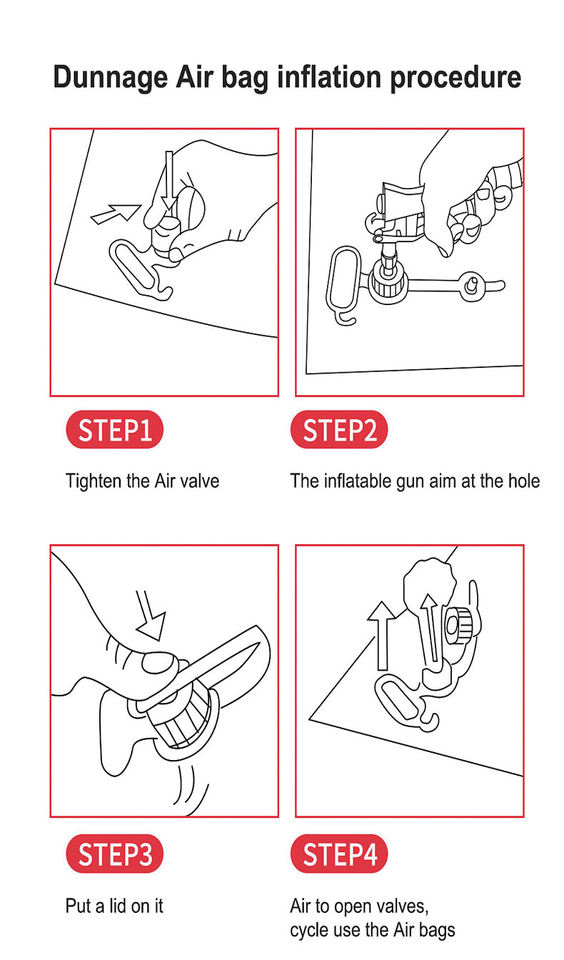 Dunnage Air bag inflation procedure

STEP1

Tighten the Air valve

STEP2

The inflatable gun aim at the hole

STEP3

Put a lid on it

STEP4

Air to open valves, cycle use the Air bags