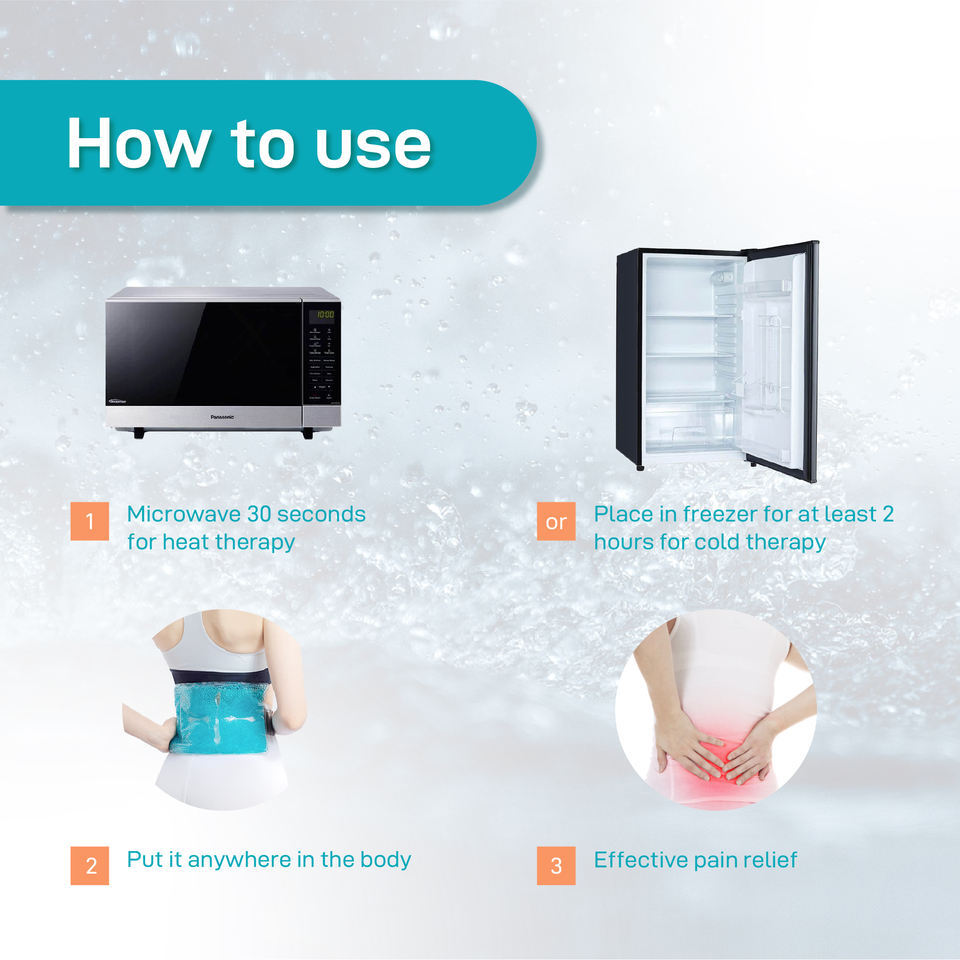 How to use

10:00

Panasonic

1 Microwave 30 seconds for heat therapy

or Place in freezer for at least 2 hours for cold therapy

2 Put it anywhere in the body

3 Effective pain relief