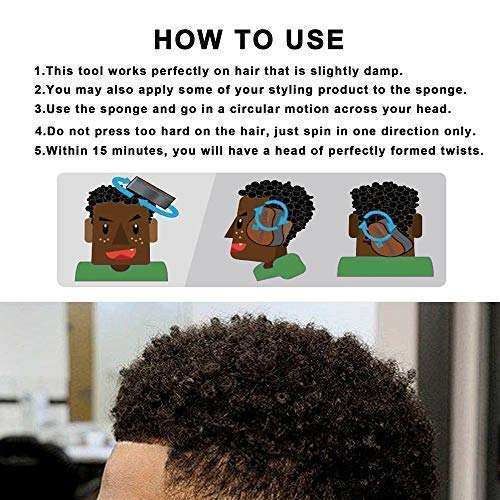 HOW TO USE

1.This tool works perfectly on hair that is slightly damp.
2.You may also apply some of your styling product to the sponge.
3.Use the sponge and go in a circular motion across your head.
4.Do not press too hard on the hair, just spin in one direction only.
5.Within 15 minutes, you will have a head of perfectly formed twists.