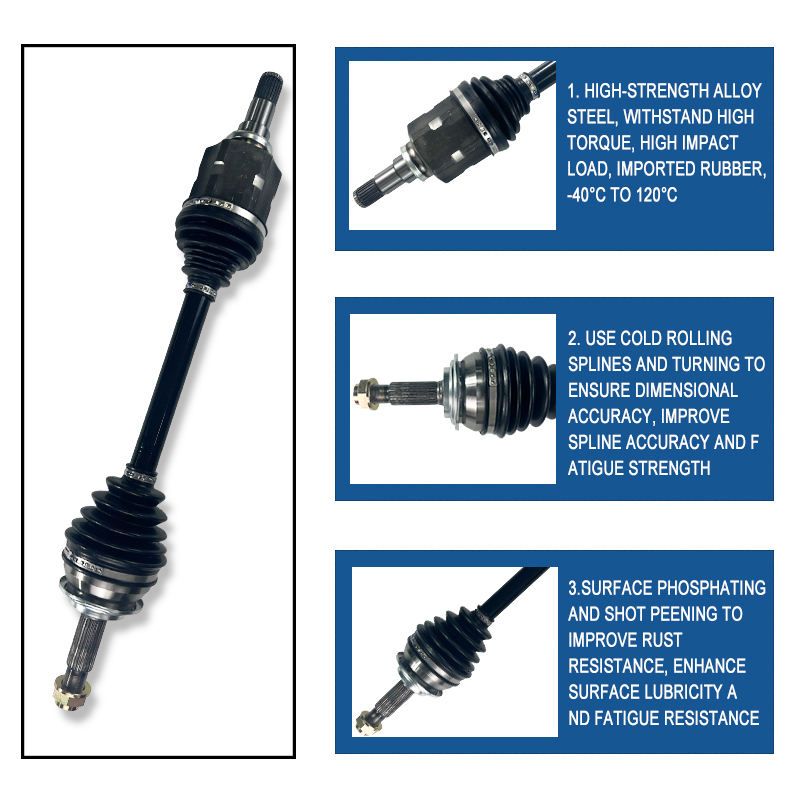 1. HIGH-STRENGTH ALLOY STEEL, WITHSTAND HIGH TORQUE, HIGH IMPACT LOAD, IMPORTED RUBBER, -40°C TO 120°C

2. USE COLD ROLLING SPLINES AND TURNING TO ENSURE DIMENSIONAL ACCURACY, IMPROVE SPLINE ACCURACY AND F ATIGUE STRENGTH

3.SURFACE PHOSPHATING AND SHOT PEENING TO IMPROVE RUST RESISTANCE, ENHANCE SURFACE LUBRICITY A ND FATIGUE RESISTANCE