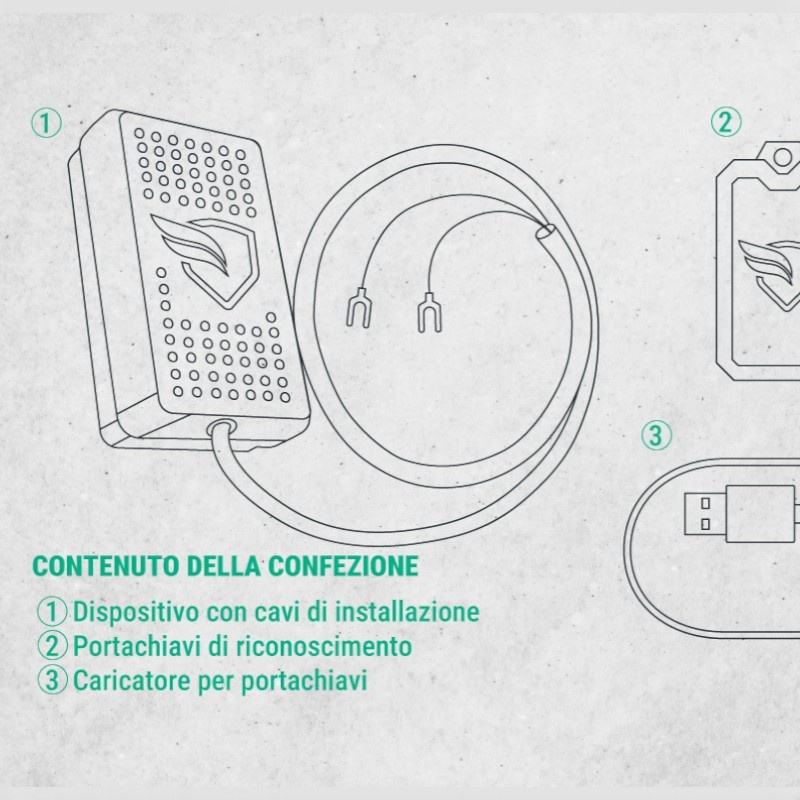 ① ② ③

CONTENUTO DELLA CONFEZIONE

① Dispositivo con cavi di installazione
② Portachiavi di riconoscimento
③ Caricatore per portachiavi