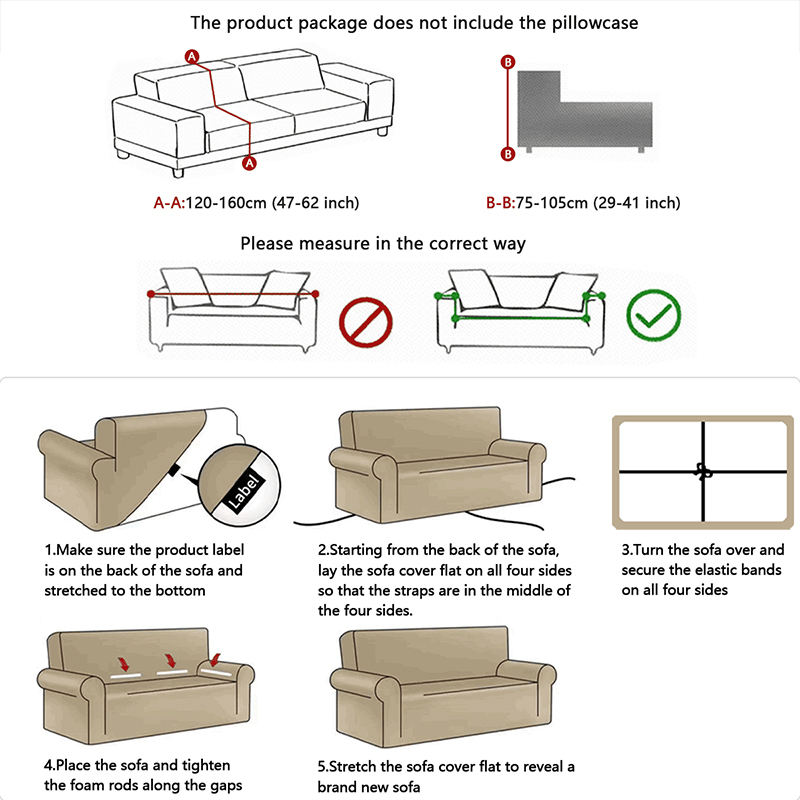 The product package does not include the pillowcase

A

A

B

B

A-A:120-160cm (47-62 inch)

B-B:75-105cm (29-41 inch)

Please measure in the correct way

Label

1.Make sure the product label is on the back of the sofa and stretched to the bottom

2.Starting from the back of the sofa, lay the sofa cover flat on all four sides so that the straps are in the middle of the four sides.

3.Turn the sofa over and secure the elastic bands on all four sides

4.Place the sofa and tighten the foam rods along the gaps

5.Stretch the sofa cover flat to reveal a brand new sofa