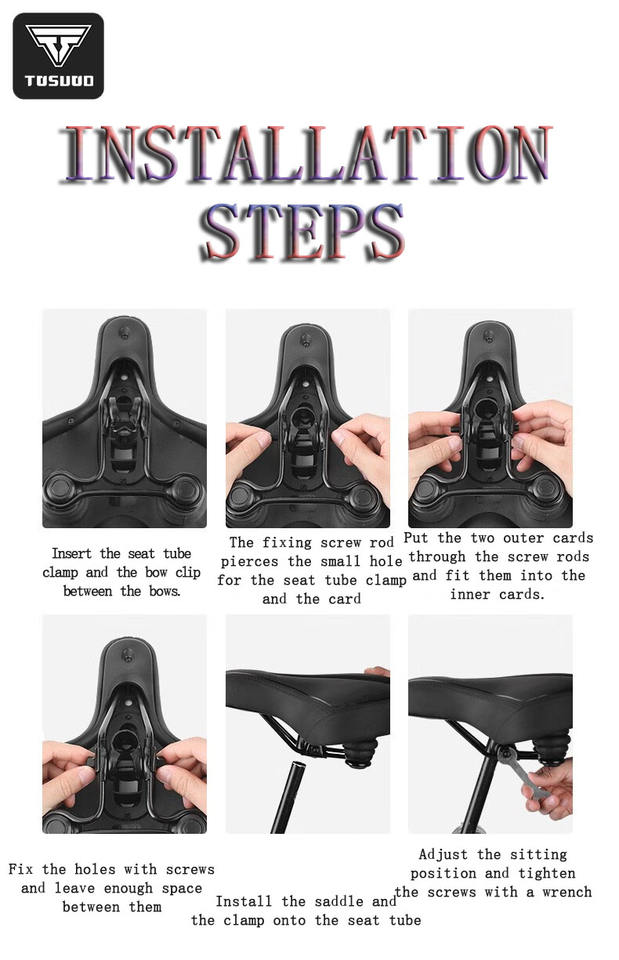 TOSUOD

INSTALLATION STEPS

Insert the seat tube clamp and the bow clip between the bows.

The fixing screw rod pierces the small hole for the seat tube clamp and the card

Put the two outer cards through the screw rods and fit them into the inner cards.

Fix the holes with screws and leave enough space between them

Install the saddle and the clamp onto the seat tube

Adjust the sitting position and tighten the screws with a wrench