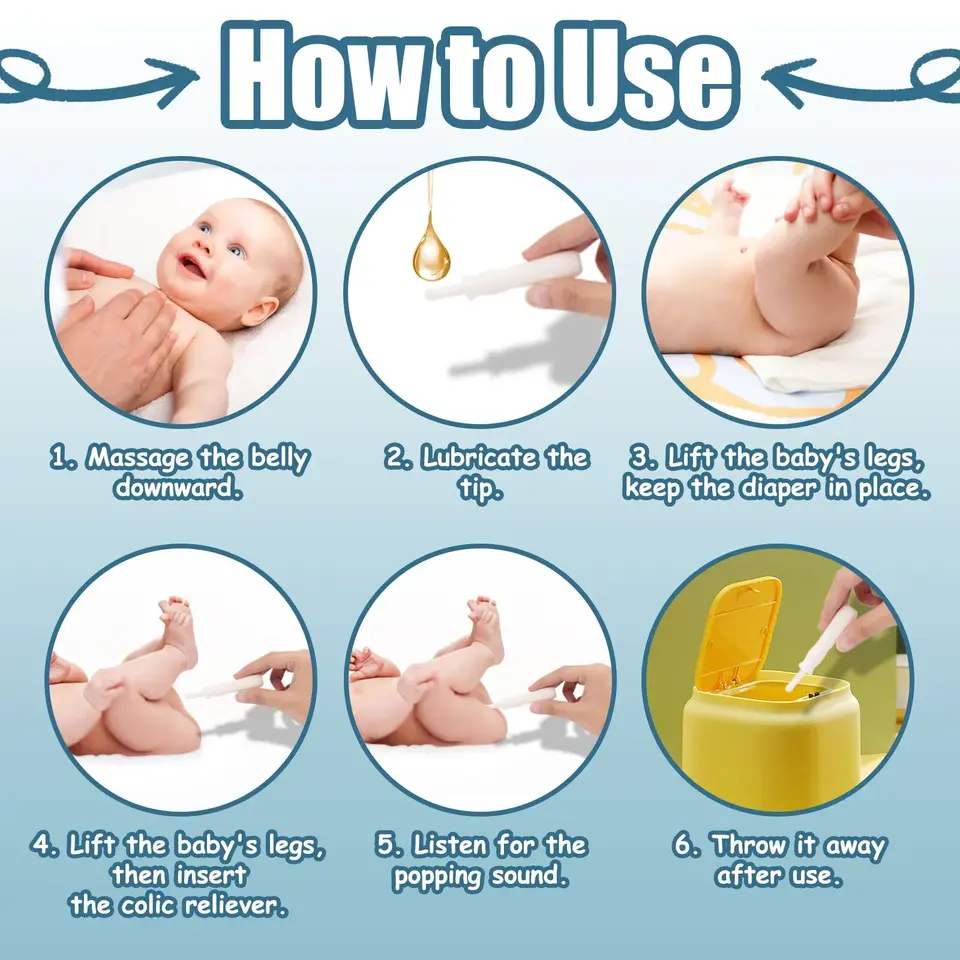 How to Use

1. Massage the belly downward.

2. Lubricate the tip.

3. Lift the baby's legs, keep the diaper in place.

4. Lift the baby's legs, then insert the colic reliever.

5. Listen for the popping sound.

6. Throw it away after use.