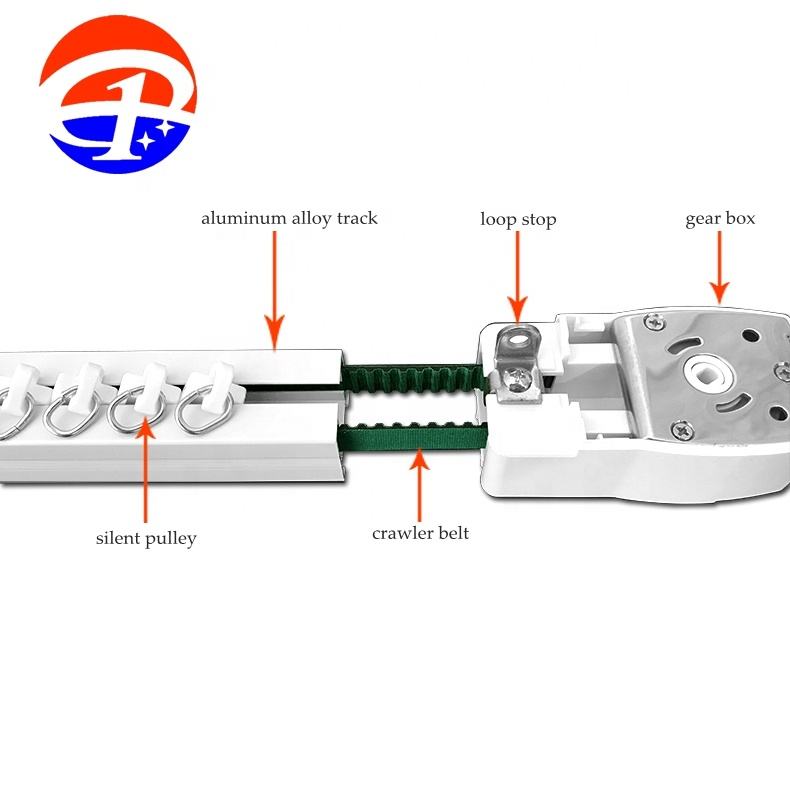 aluminum alloy track

loop stop

gear box

silent pulley

crawler belt