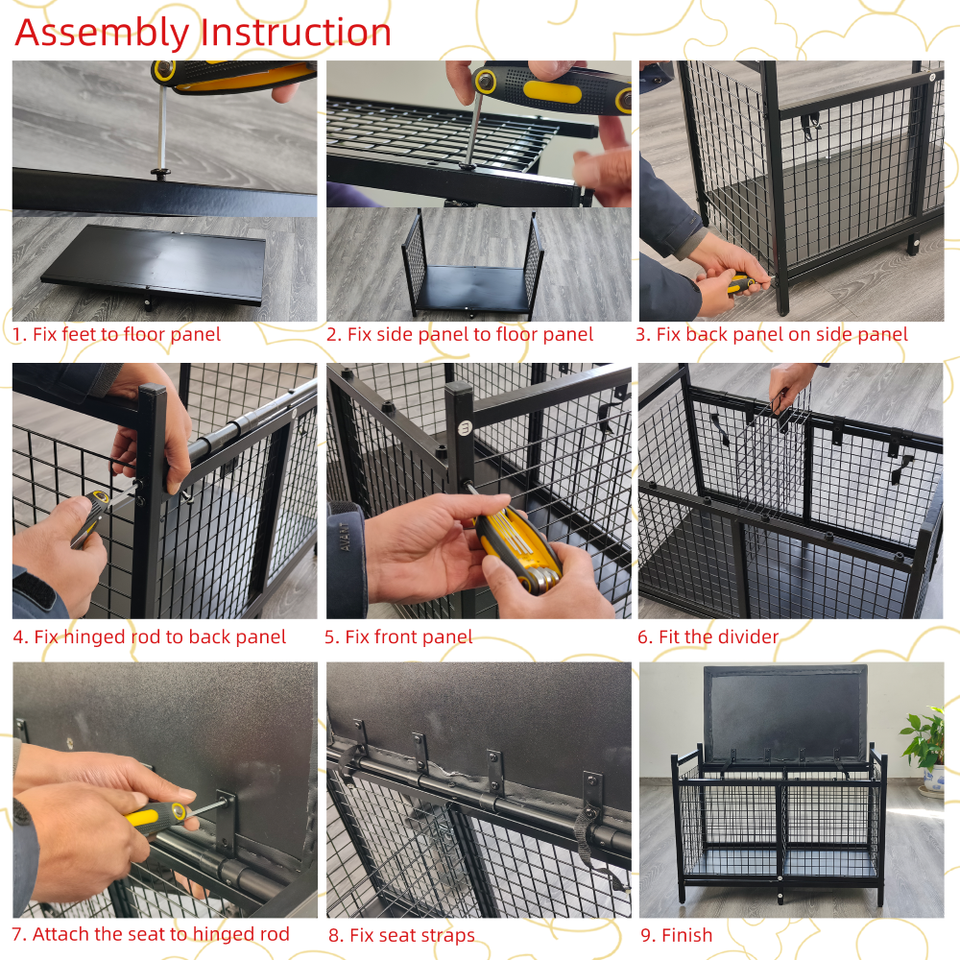 Assembly Instruction

1. Fix feet to floor panel

2. Fix side panel to floor panel

3. Fix back panel on side panel

4. Fix hinged rod to back panel

5. Fix front panel

6. Fit the divider

7. Attach the seat to hinged rod

8. Fix seat straps

9. Finish