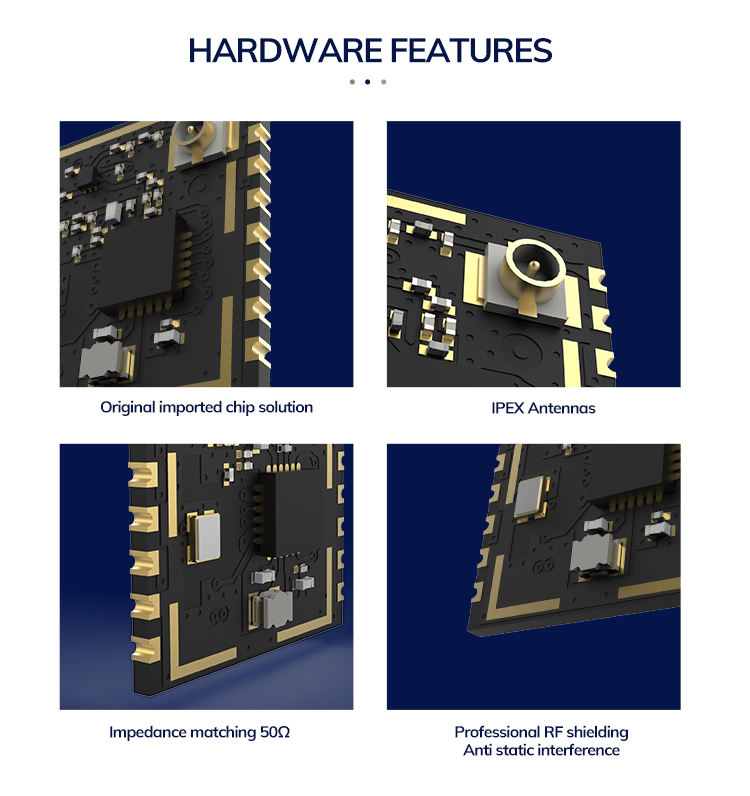 HARDWARE FEATURES

Original imported chip solution

IPEX Antennas

Impedance matching 50Ω

Professional RF shielding
Anti static interference