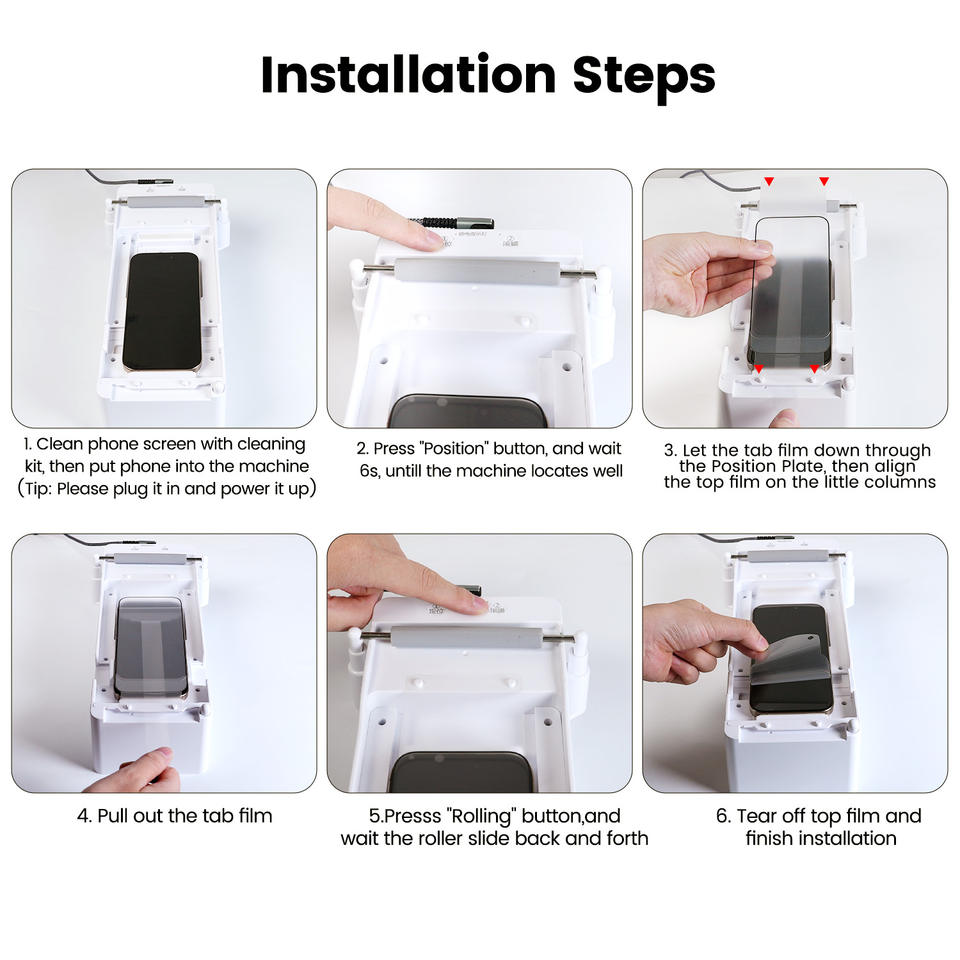 Installation Steps

1. Clean phone screen with cleaning kit, then put phone into the machine (Tip: Please plug it in and power it up)

2. Press "Position" button, and wait 6s, untill the machine locates well

3. Let the tab film down through the Position Plate, then align the top film on the little columns

4. Pull out the tab film

5.Presss "Rolling" button,and wait the roller slide back and forth

6. Tear off top film and finish installation