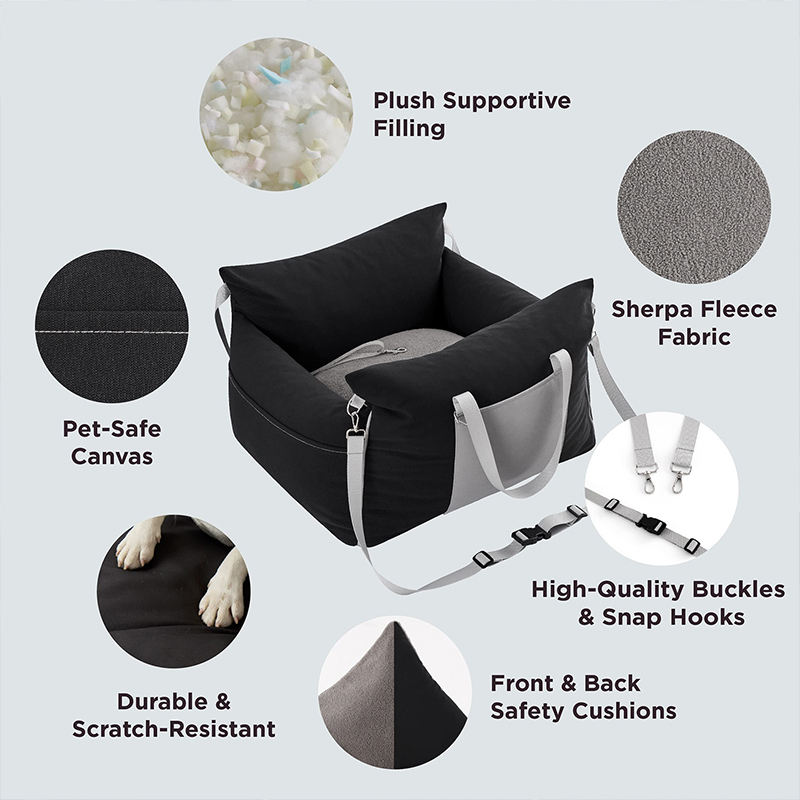 Plush Supportive Filling

Sherpa Fleece Fabric

Pet-Safe Canvas

High-Quality Buckles & Snap Hooks

Durable & Scratch-Resistant

Front & Back Safety Cushions