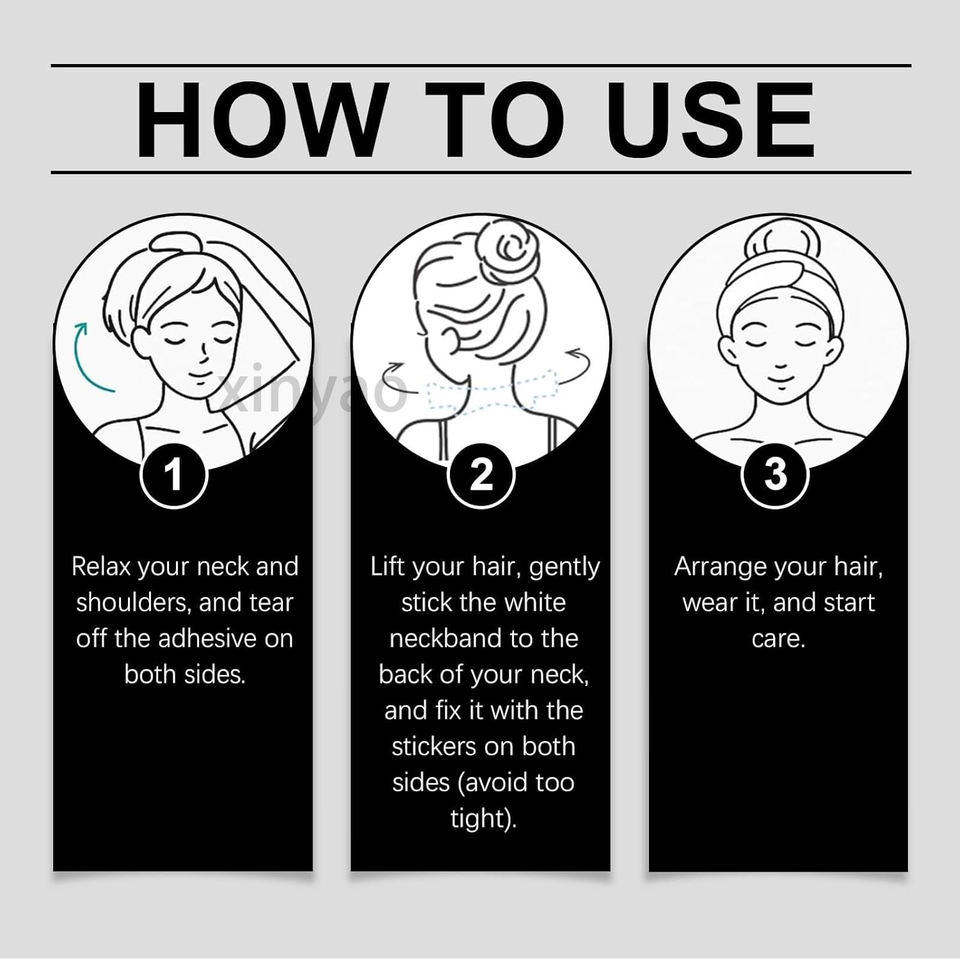 HOW TO USE

xinyao

1

Relax your neck and shoulders, and tear off the adhesive on both sides.

2

Lift your hair, gently stick the white neckband to the back of your neck, and fix it with the stickers on both sides (avoid too tight).

3

Arrange your hair, wear it, and start care.