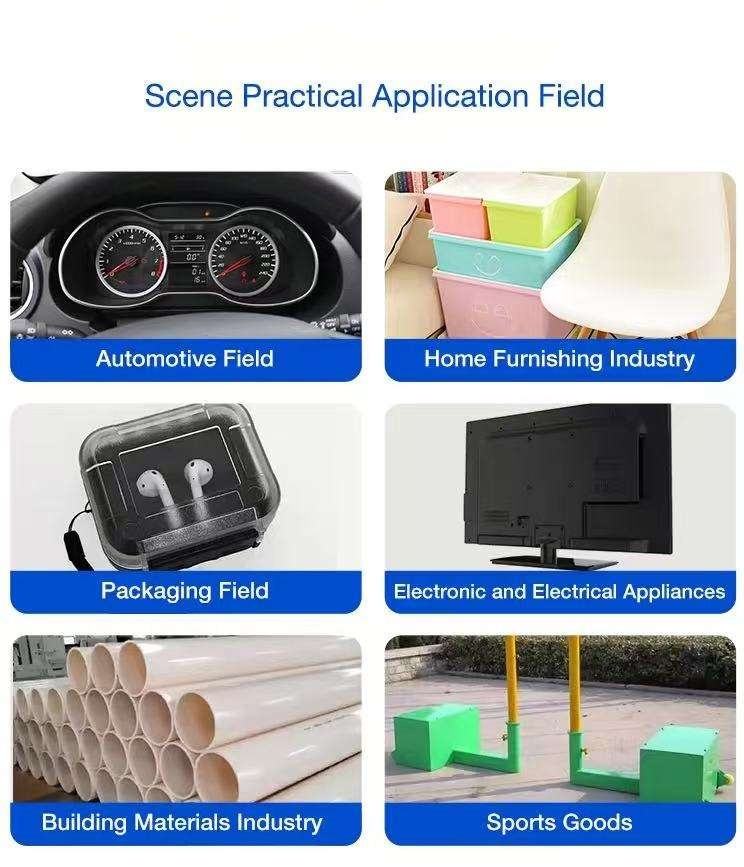 Scene Practical Application Field

Automotive Field

Home Furnishing Industry

Packaging Field

Electronic and Electrical Appliances

Building Materials Industry

Sports Goods