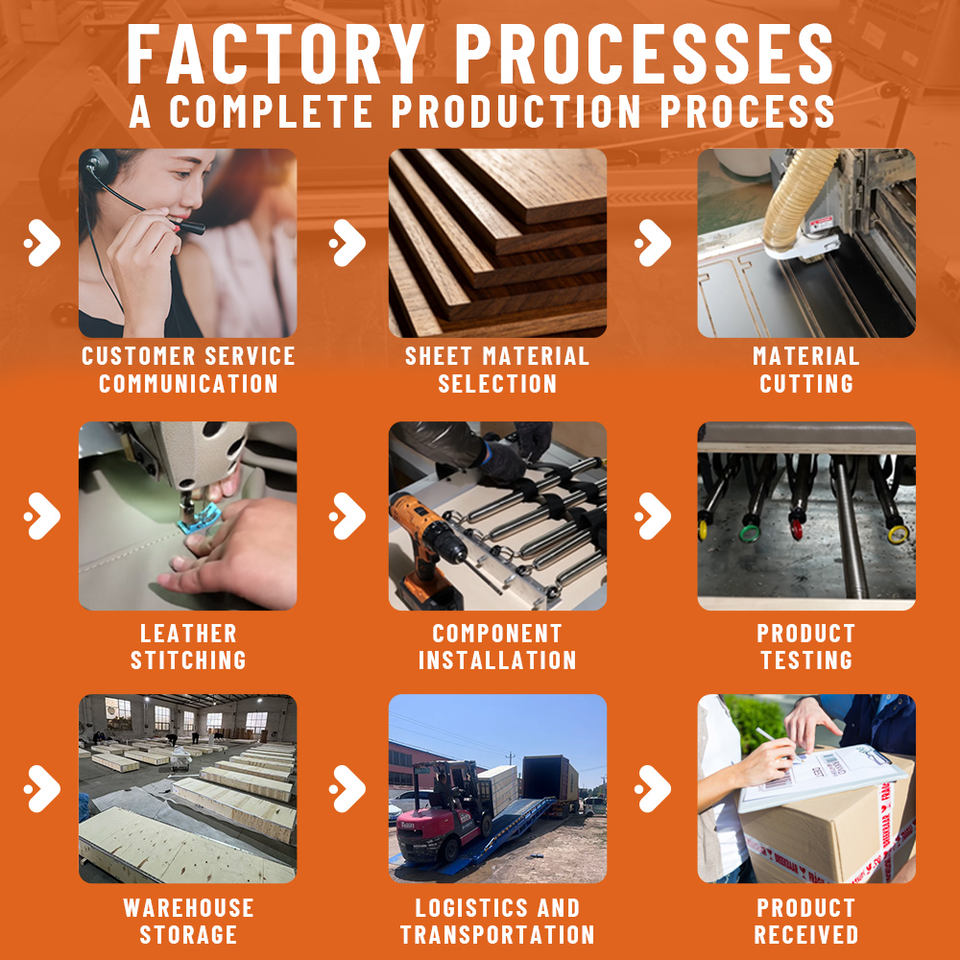 FACTORY PROCESSES
A COMPLETE PRODUCTION PROCESS

CUSTOMER SERVICE COMMUNICATION

SHEET MATERIAL SELECTION

MATERIAL CUTTING

LEATHER STITCHING

COMPONENT INSTALLATION

PRODUCT TESTING

WAREHOUSE STORAGE

LOGISTICS AND TRANSPORTATION

PRODUCT RECEIVED