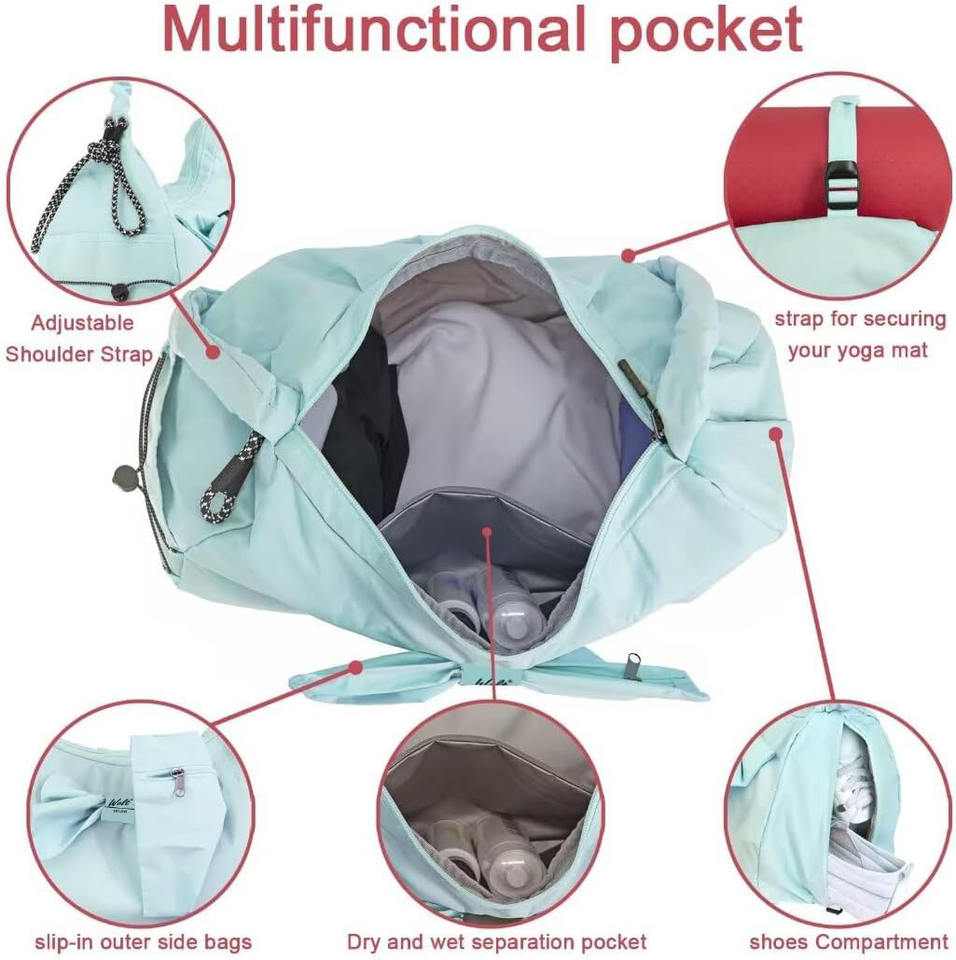 Multifunctional pocket

Adjustable Shoulder Strap

strap for securing your yoga mat

slip-in outer side bags

Dry and wet separation pocket

shoes Compartment