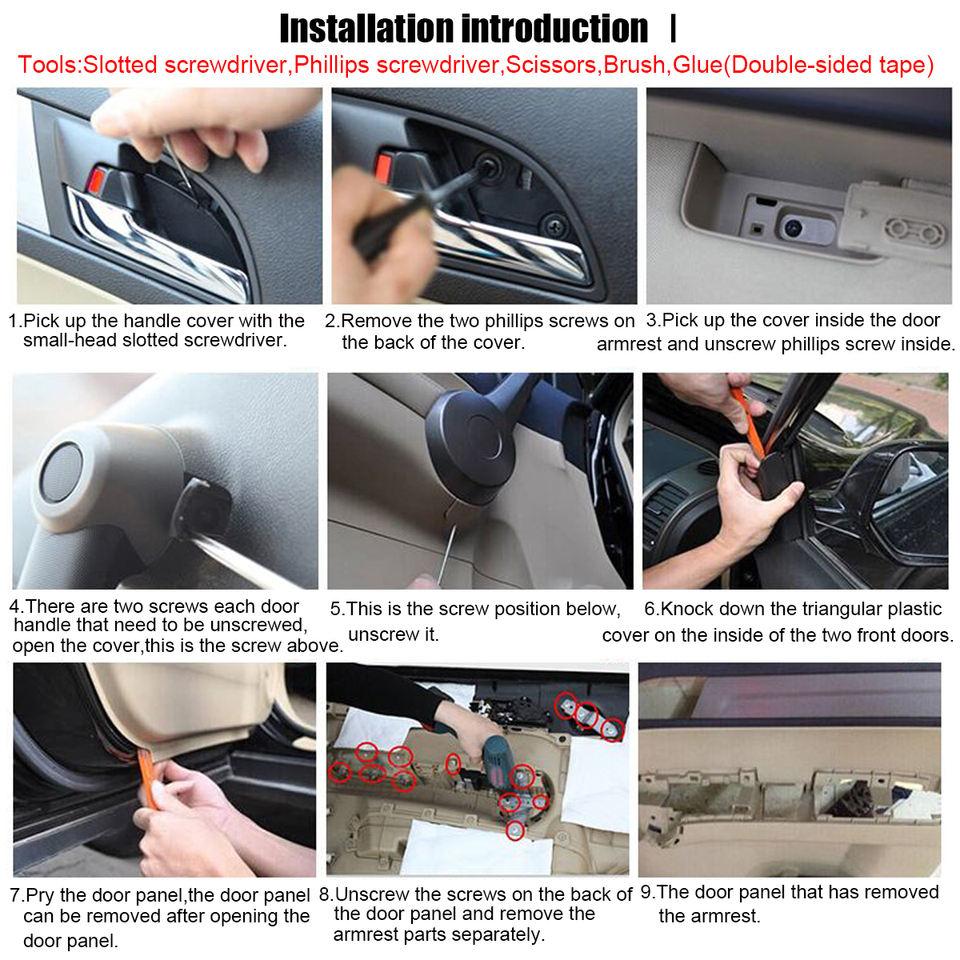 Installation introduction |

Tools:Slotted screwdriver,Phillips screwdriver,Scissors,Brush,Glue(Double-sided tape)

1.Pick up the handle cover with the small-head slotted screwdriver.

2.Remove the two phillips screws on the back of the cover.

3.Pick up the cover inside the door armrest and unscrew phillips screw inside.

4.There are two screws each door handle that need to be unscrewed, open the cover,this is the screw above.

5.This is the screw position below, unscrew it.

6.Knock down the triangular plastic cover on the inside of the two front doors.

7.Pry the door panel,the door panel can be removed after opening the door panel.

8.Unscrew the screws on the back of the door panel and remove the armrest parts separately.

9.The door panel that has removed the armrest.